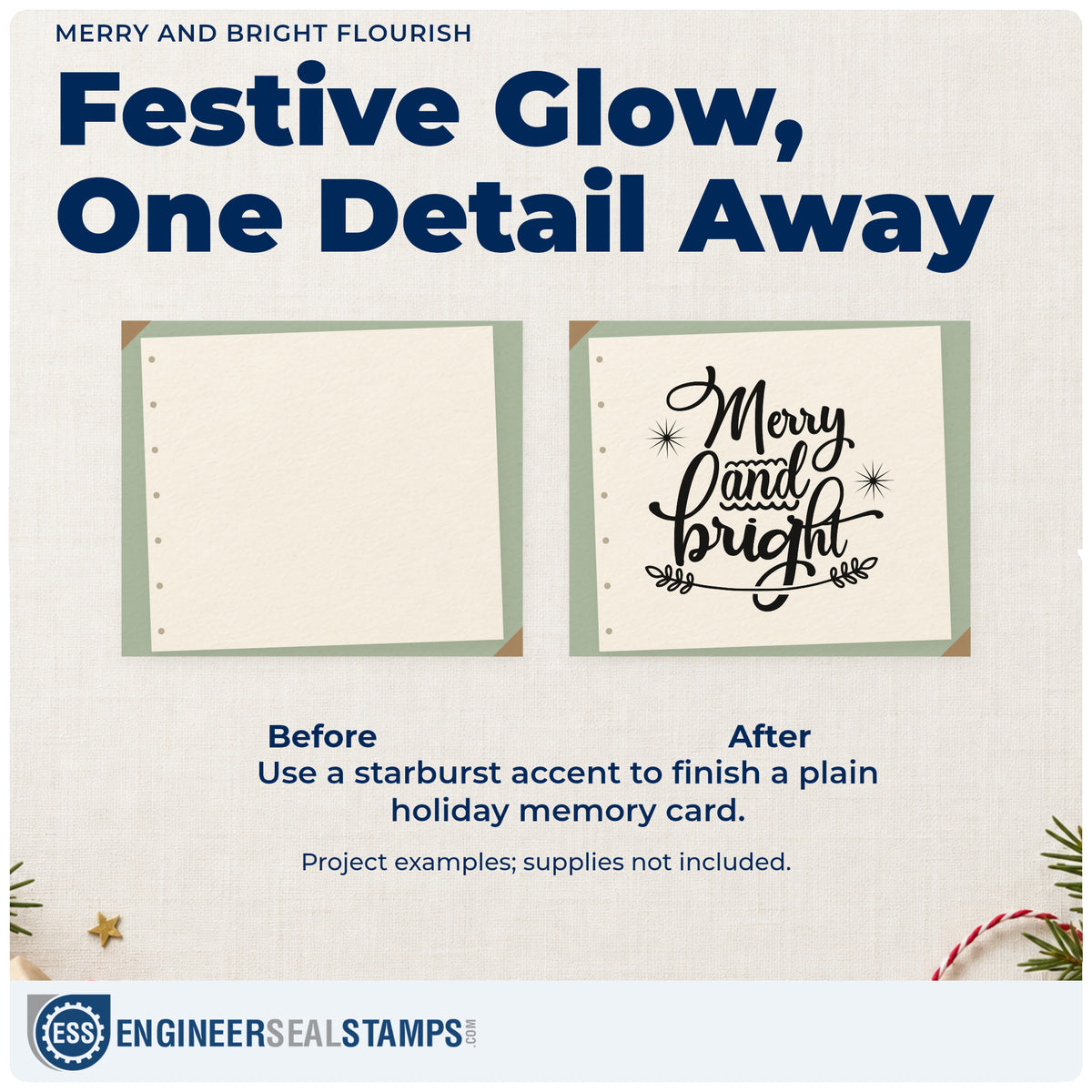 MERRY AND BRIGHT FLOURISH

Festive Glow, One Detail Away

Merry and bright

Before

After

Use a starburst accent to finish a plain holiday memory card.

Project examples; supplies not included.

ESS ENGINEERSEALSTAMPS.COM