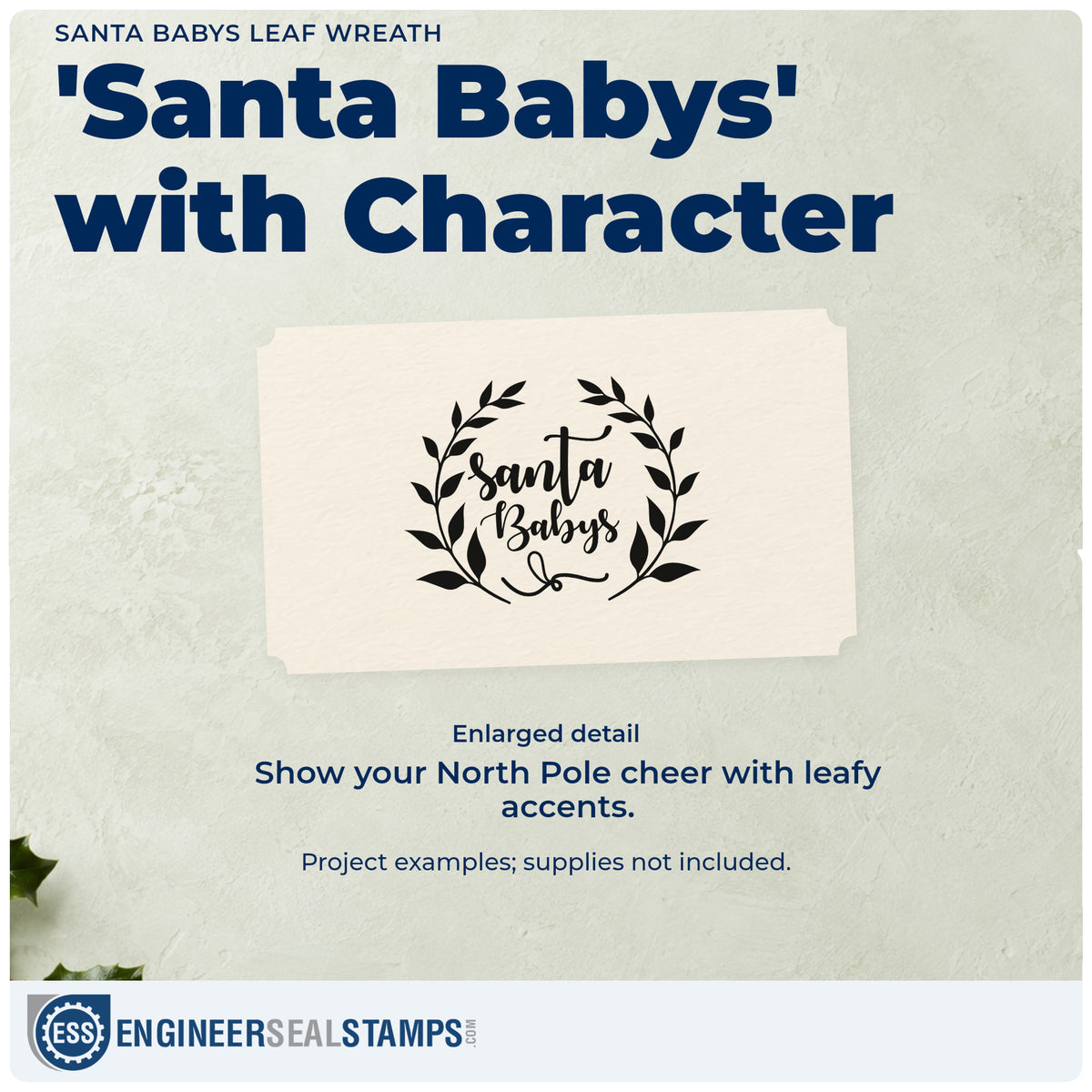 SANTA BABYS LEAF WREATH

'Santa Babys' with Character

Santa Babys

Enlarged detail

Show your North Pole cheer with leafy accents.

Project examples; supplies not included.

ESS ENGINEERSEALSTAMPS.COM