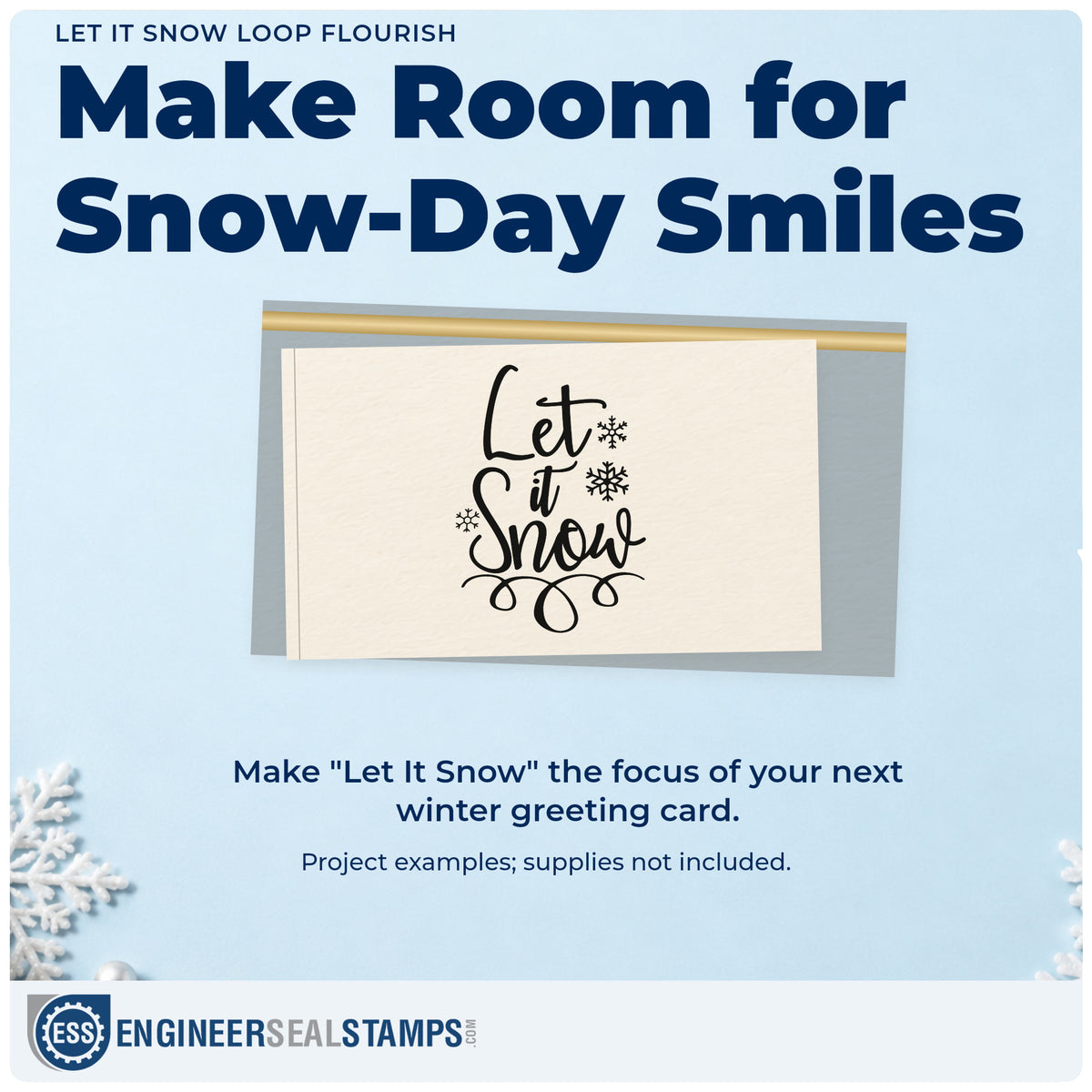 LET IT SNOW LOOP FLOURISH

Make Room for Snow-Day Smiles

Let it Snow

Make "Let It Snow" the focus of your next winter greeting card.

Project examples; supplies not included.

ESS

ENGINEERSEALSTAMPS.COM