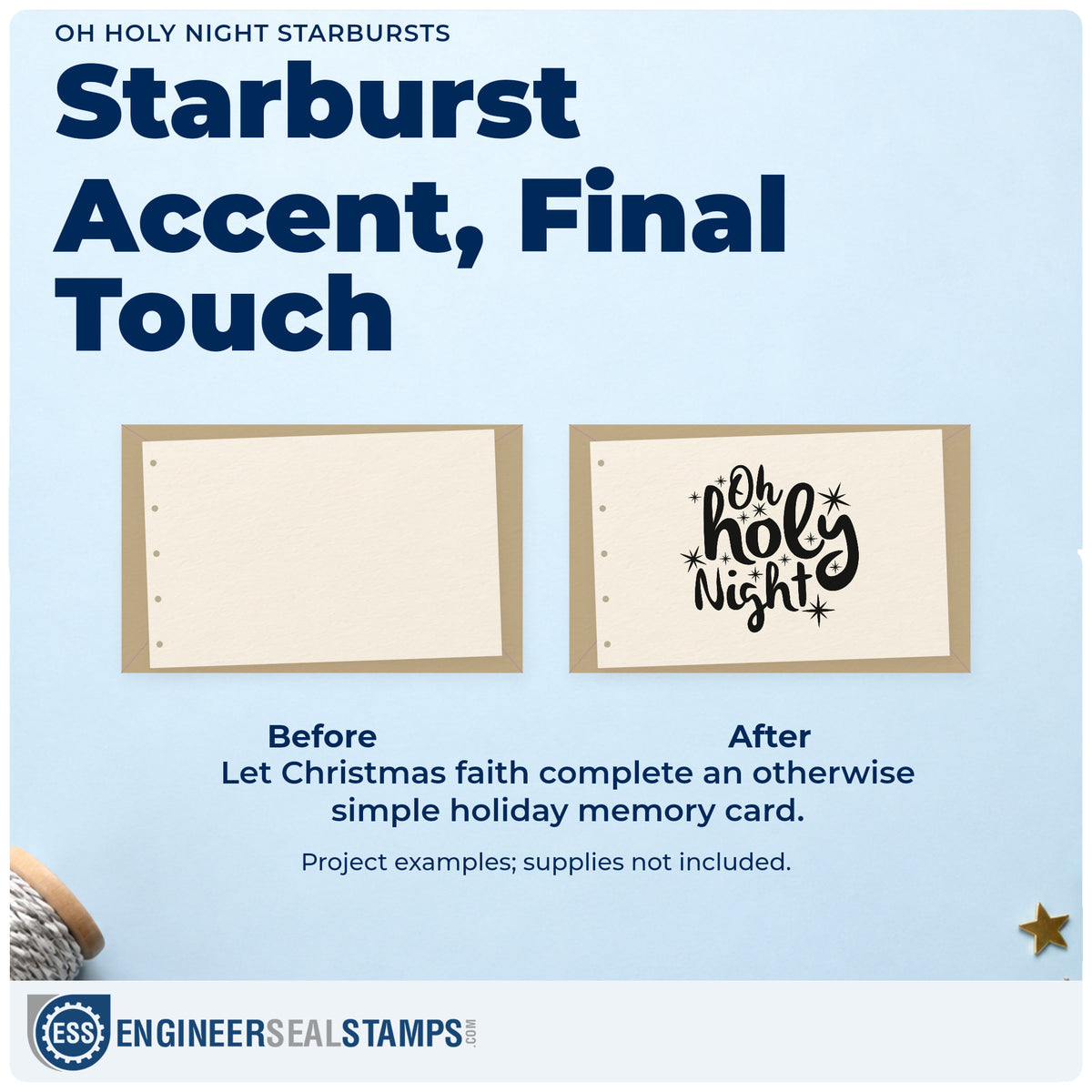 OH HOLY NIGHT STARBURSTS

Starburst Accent, Final Touch

Oh holy Night

Before

After

Let Christmas faith complete an otherwise simple holiday memory card.

Project examples; supplies not included.

ESS ENGINEERSEALSTAMPS.COM