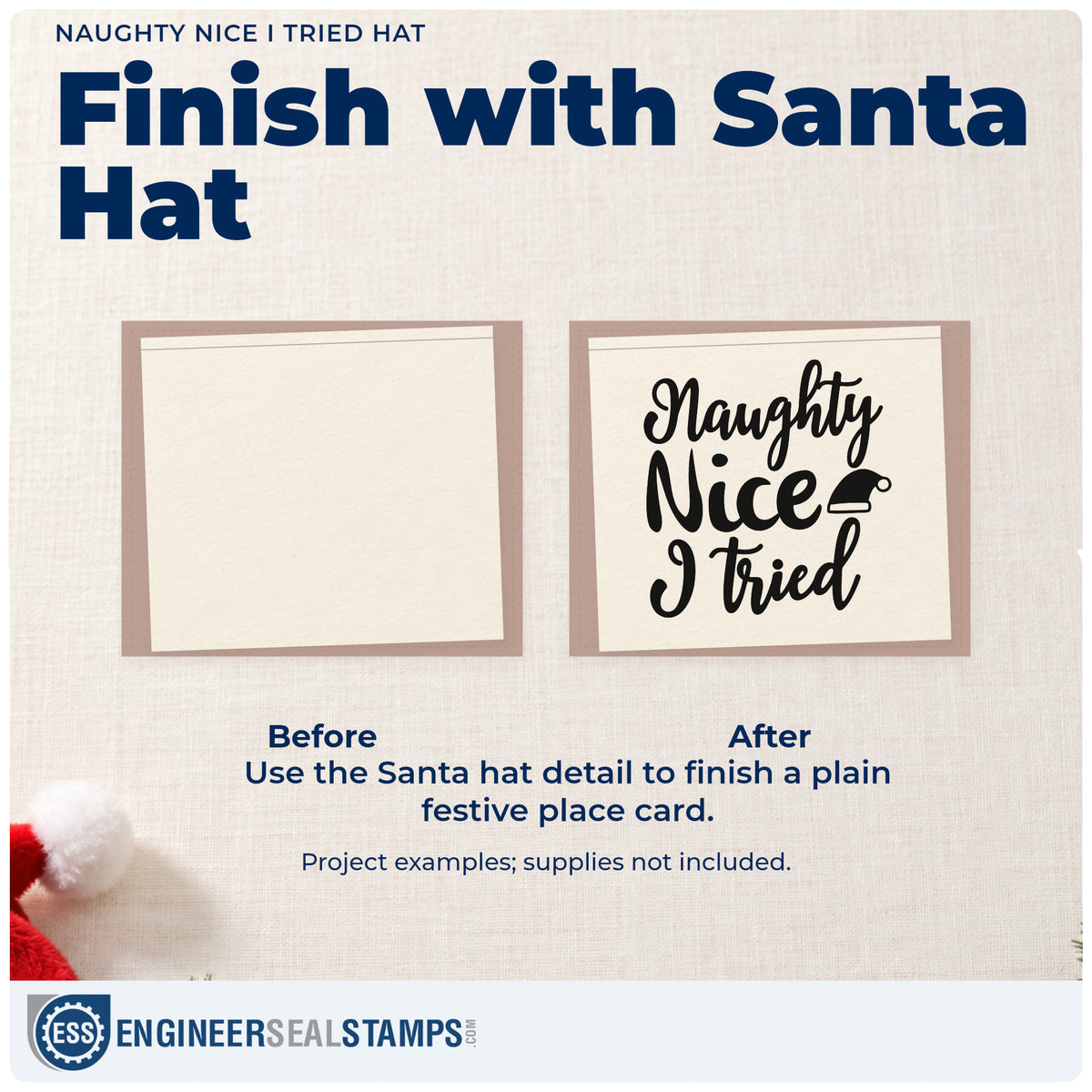 NAUGHTY NICE I TRIED HAT

Finish with Santa Hat

Naughty
Nice
I tried

Before

After

Use the Santa hat detail to finish a plain festive place card.

Project examples; supplies not included.

ESS ENGINEERSEALSTAMPS.COM