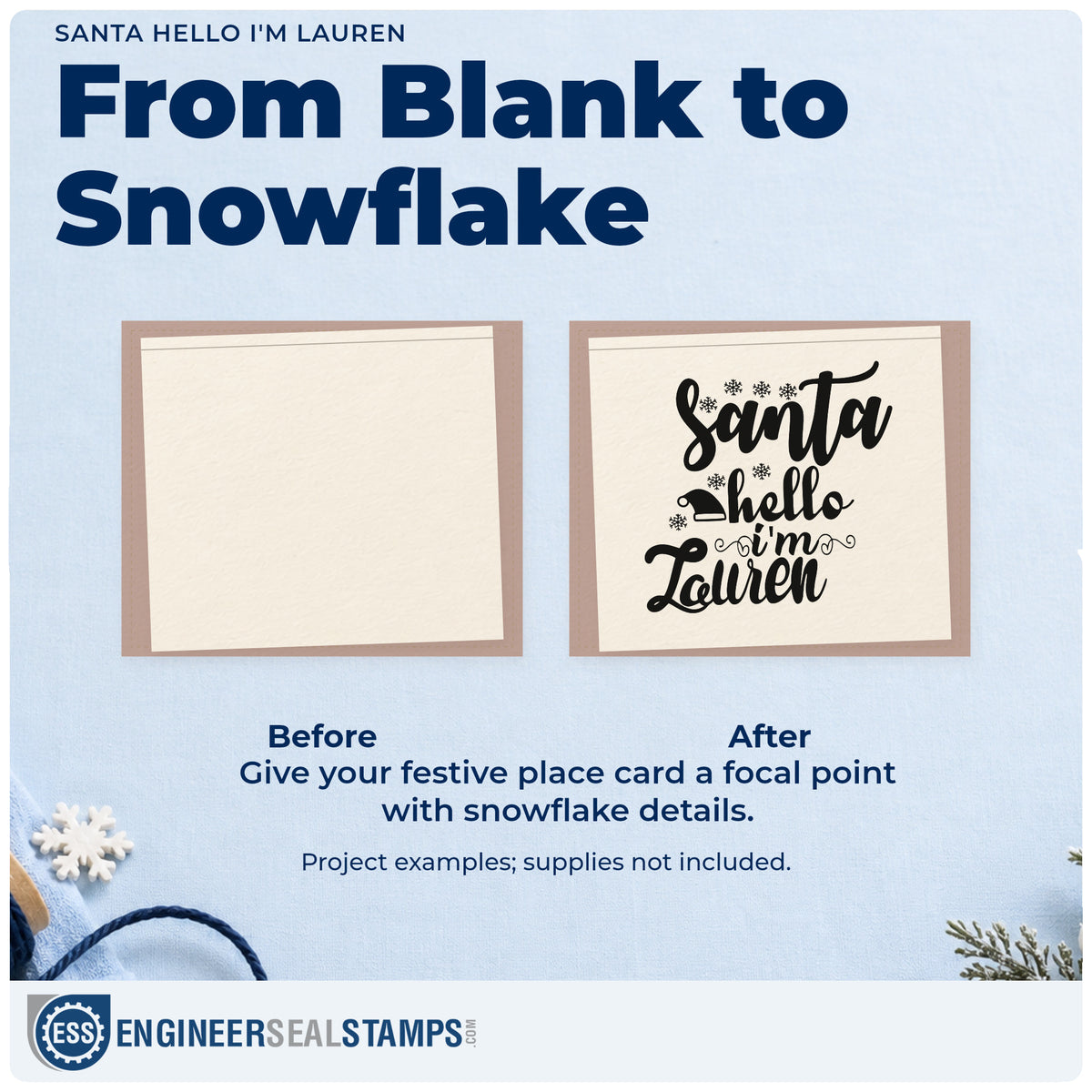 SANTA HELLO I'M LAUREN

From Blank to Snowflake

Santa
hello
i'm
Lauren

Before

After

Give your festive place card a focal point with snowflake details.

Project examples; supplies not included.

ESS

ENGINEERSEALSTAMPS.COM