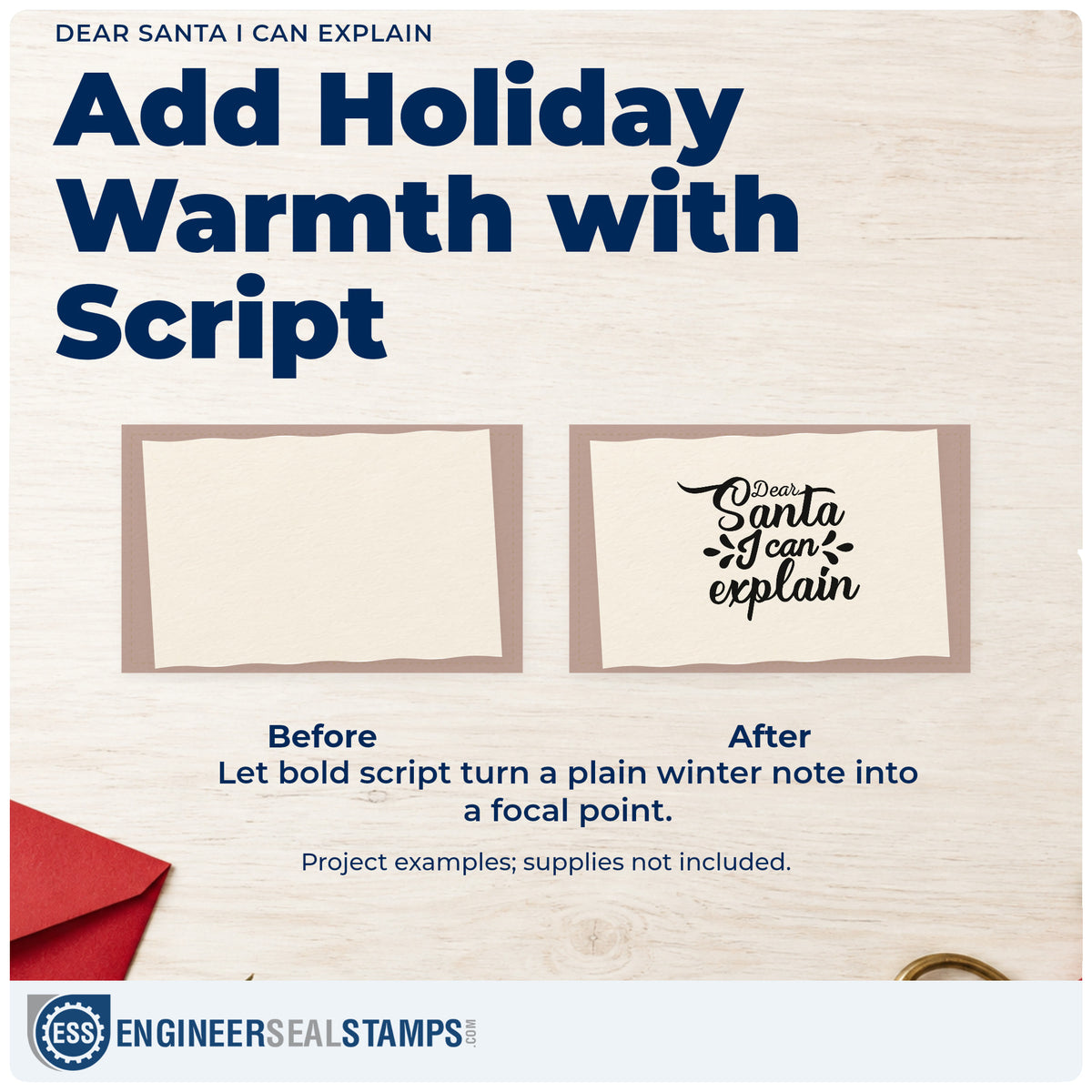 DEAR SANTA I CAN EXPLAIN

Add Holiday Warmth with Script

Dear Santa I can explain

Before

After

Let bold script turn a plain winter note into a focal point.

Project examples; supplies not included.

ESS ENGINEERSEALSTAMPS.COM