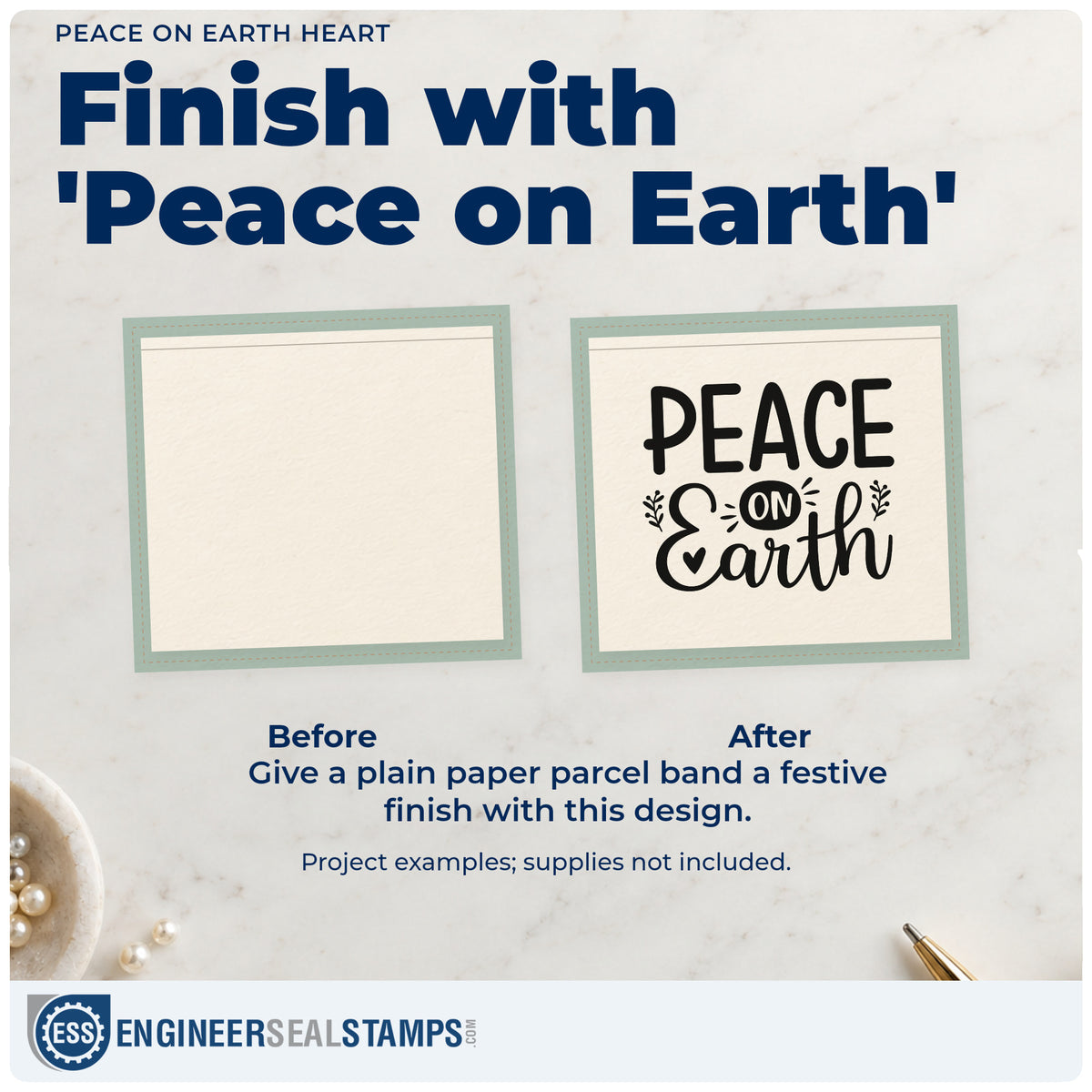 PEACE ON EARTH HEART

Finish with 'Peace on Earth'

PEACE
ON
Earth

Before

After

Give a plain paper parcel band a festive finish with this design.

Project examples; supplies not included.

ESS ENGINEERSEALSTAMPS.COM