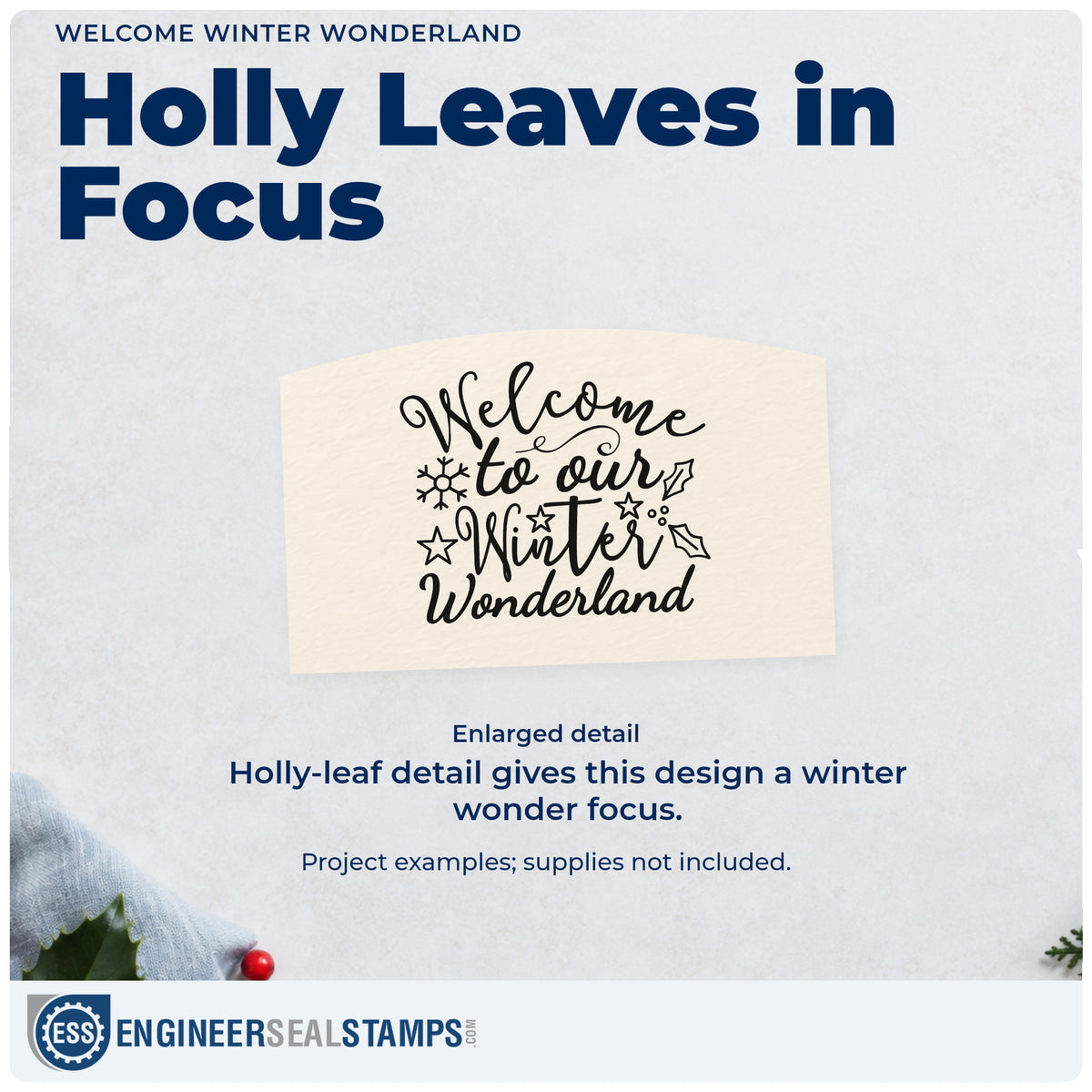 WELCOME WINTER WONDERLAND

Holly Leaves in Focus

Welcome to our Winter Wonderland

Enlarged detail

Holly-leaf detail gives this design a winter wonder focus.

Project examples; supplies not included.

ESS ENGINEERSEALSTAMPS.COM