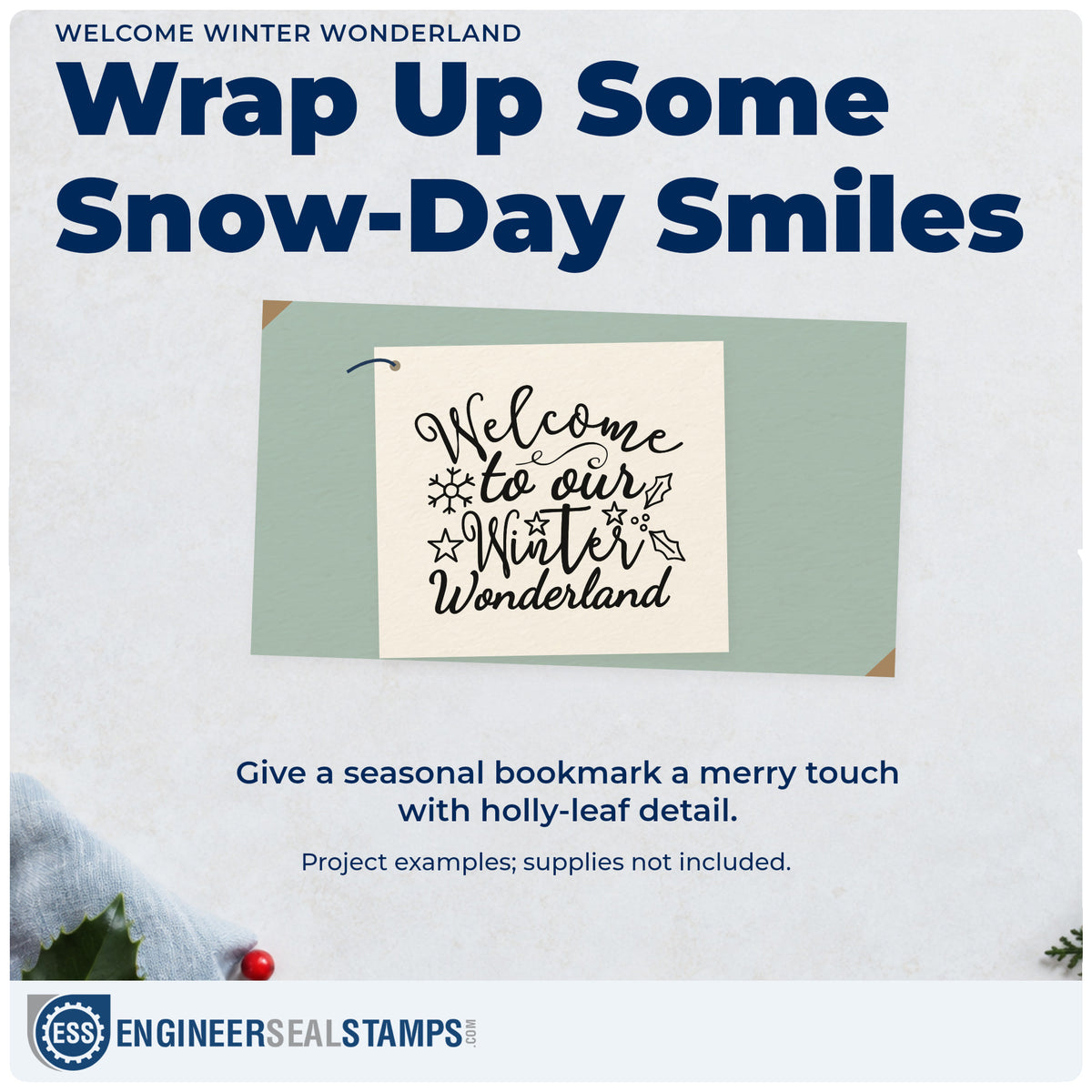 WELCOME WINTER WONDERLAND

Wrap Up Some Snow-Day Smiles

Welcome to our Winter Wonderland

Give a seasonal bookmark a merry touch with holly-leaf detail.

Project examples; supplies not included.

ESS ENGINEERSEALSTAMPS.COM