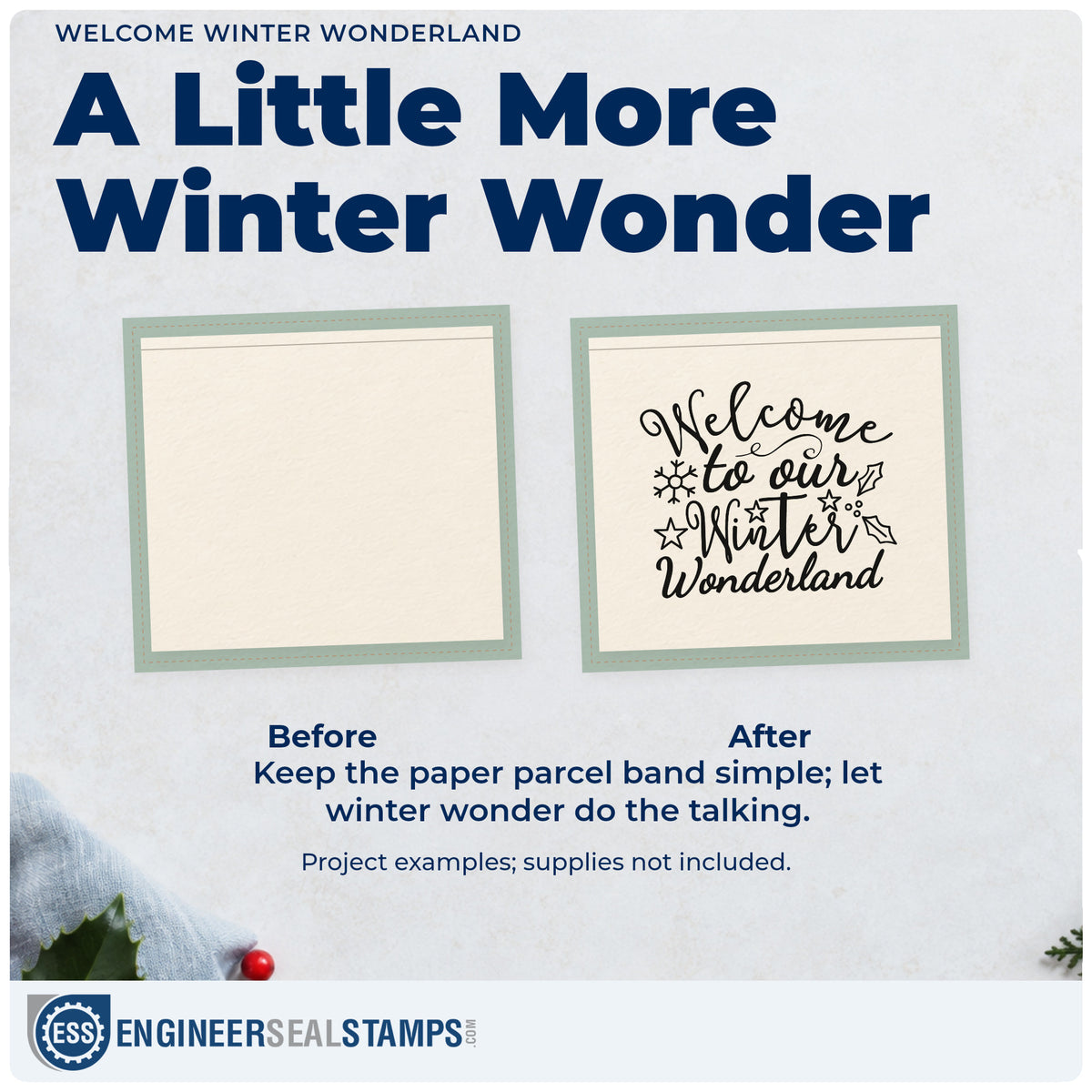 WELCOME WINTER WONDERLAND

A Little More Winter Wonder

Welcome to our Winter Wonderland

Before

After

Keep the paper parcel band simple; let winter wonder do the talking.

Project examples; supplies not included.

ESS ENGINEERSEALSTAMPS.COM