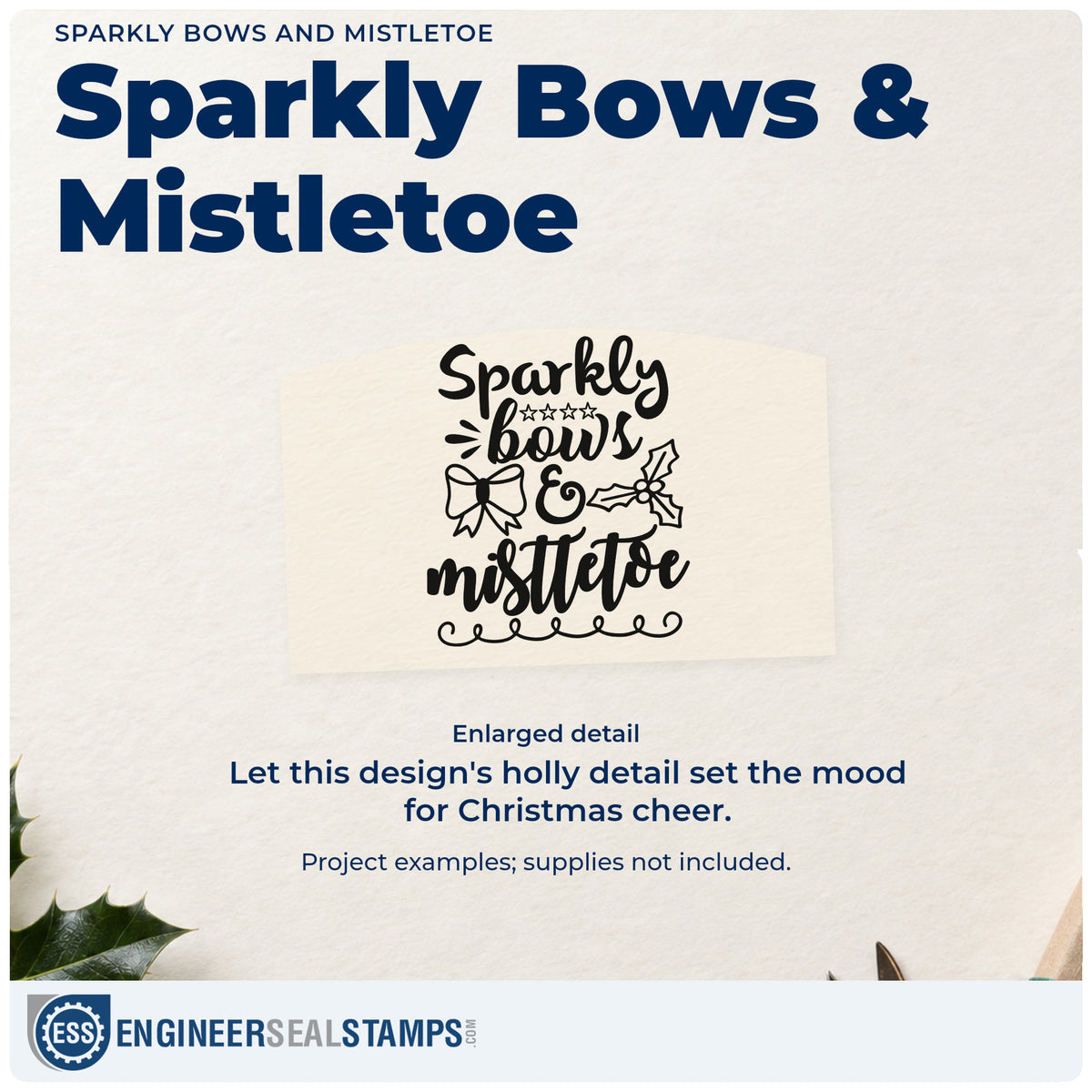 SPARKLY BOWS AND MISTLETOE

Sparkly Bows & Mistletoe

Sparkly
bows
&
mistletoe

Enlarged detail

Let this design's holly detail set the mood for Christmas cheer.

Project examples; supplies not included.

ESS ENGINEERSEALSTAMPS.COM