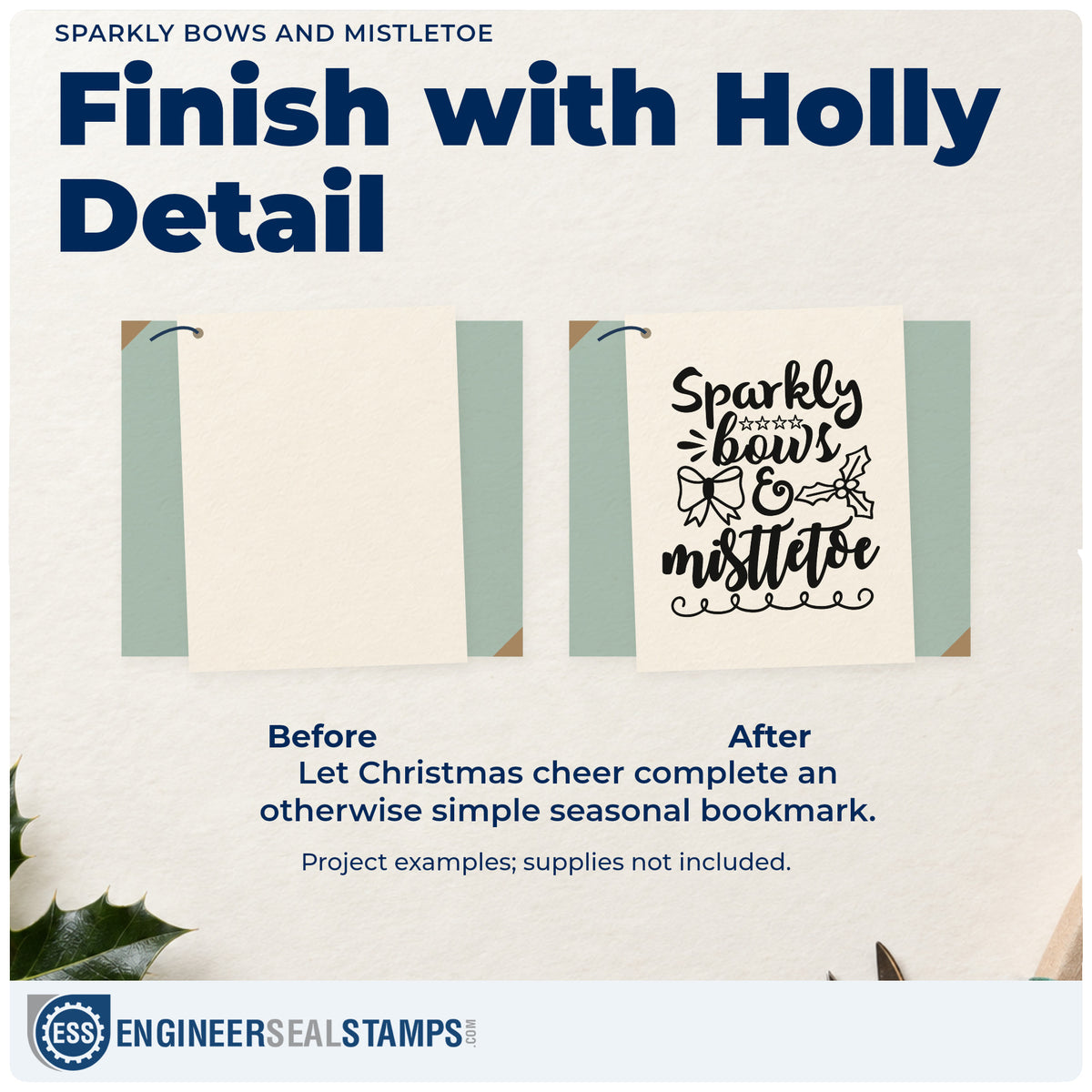 SPARKLY BOWS AND MISTLETOE

Finish with Holly Detail

Sparkly
bows
&
mistletoe

Before

After

Let Christmas cheer complete an otherwise simple seasonal bookmark.

Project examples; supplies not included.

ESS

ENGINEERSEALSTAMPS.COM