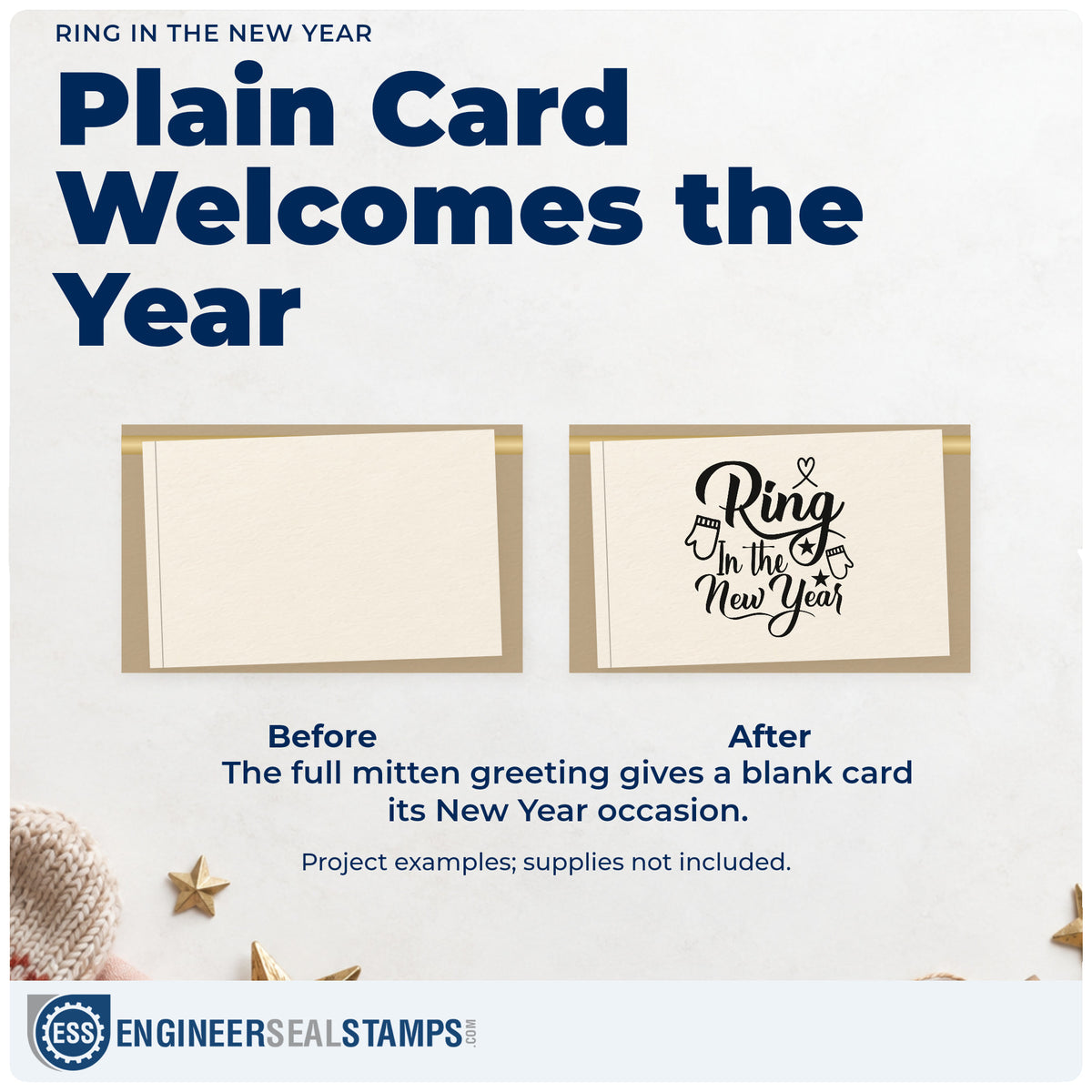 RING IN THE NEW YEAR

Plain Card Welcomes the Year

Ring In the New Year

Before

After

The full mitten greeting gives a blank card its New Year occasion.

Project examples; supplies not included.

ESS

ENGINEERSEALSTAMPS.COM