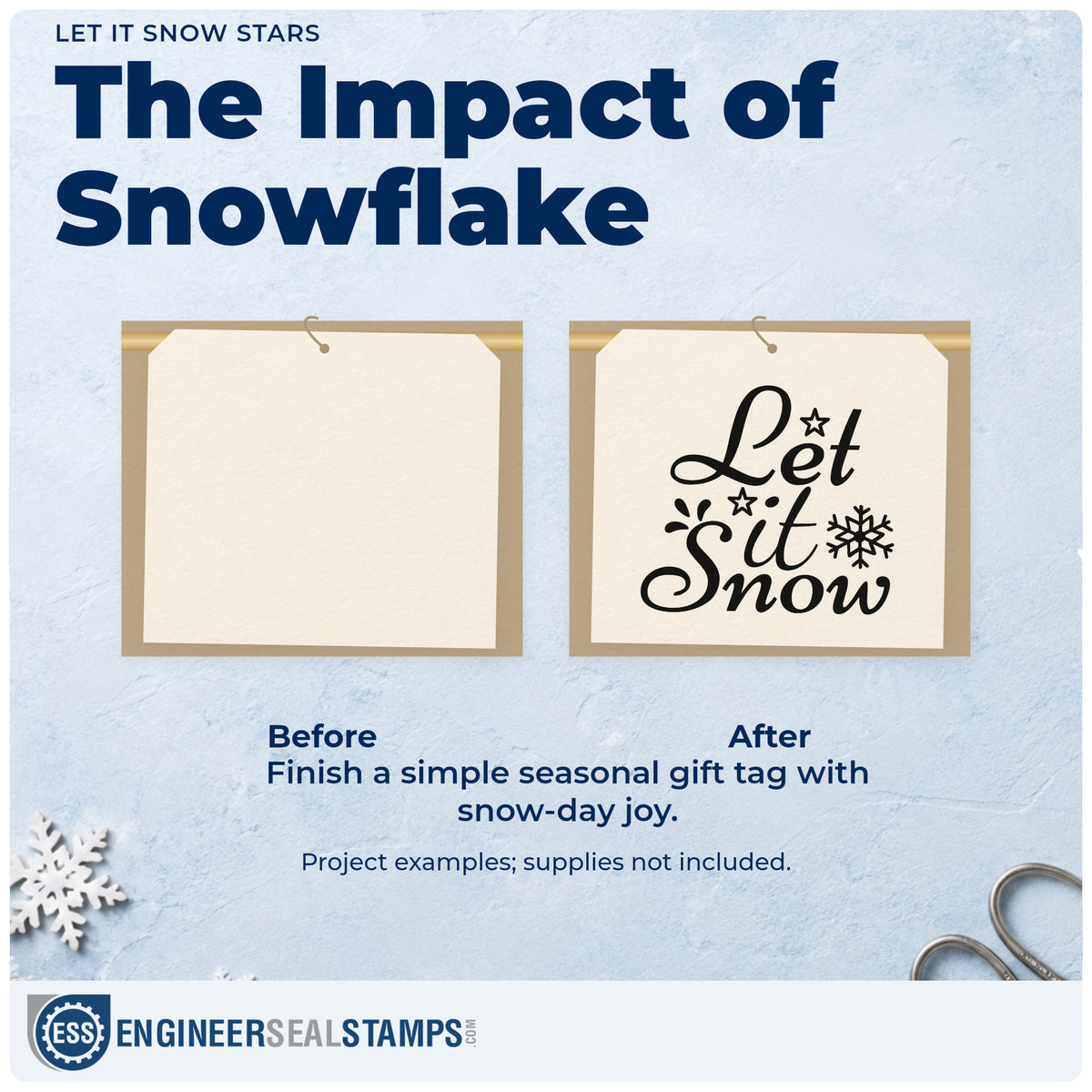 LET IT SNOW STARS

The Impact of Snowflake

Let it Snow

Before

After

Finish a simple seasonal gift tag with snow-day joy.

Project examples; supplies not included.

ESS ENGINEERSEALSTAMPS.COM