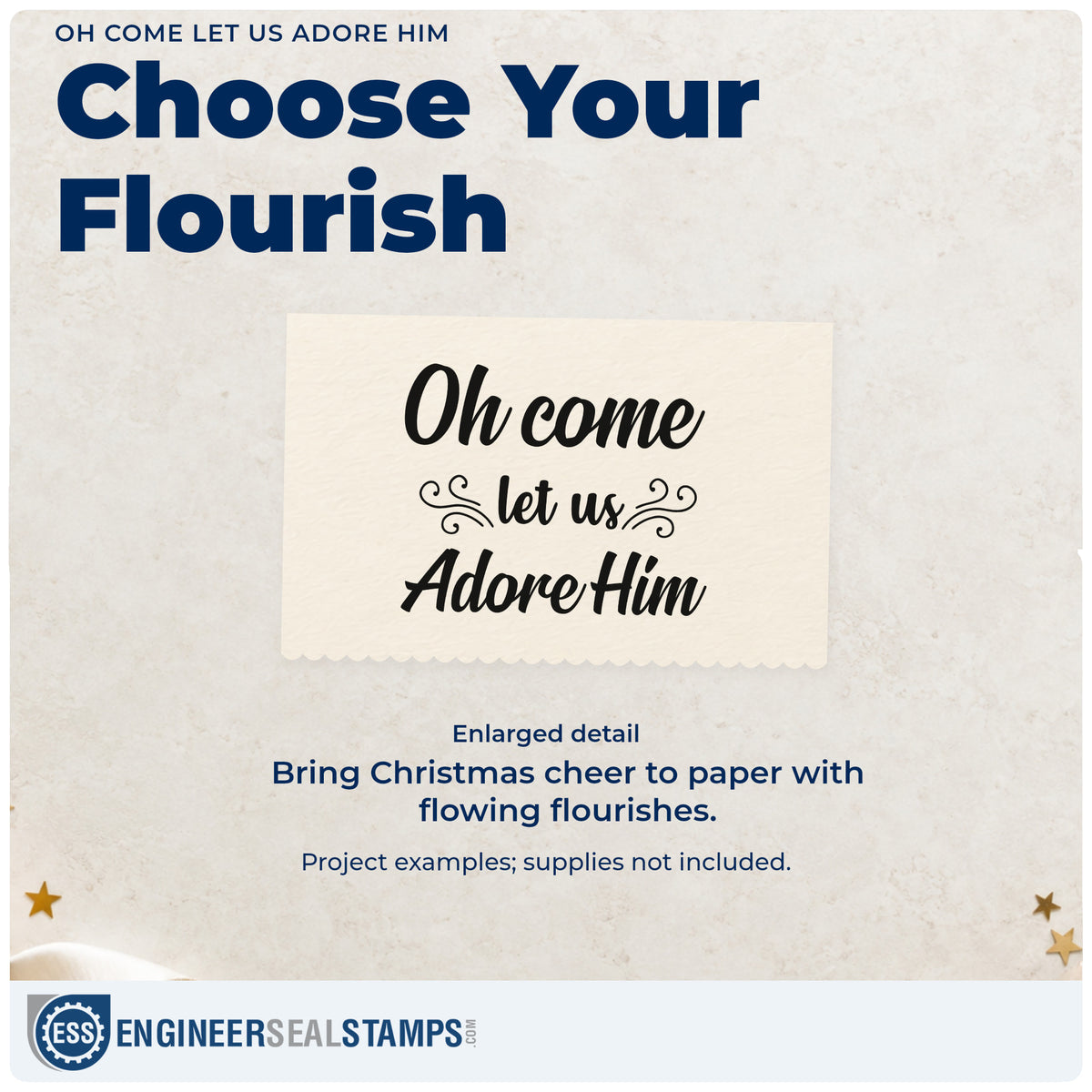 OH COME LET US ADORE HIM

Choose Your Flourish

Oh come
let us
Adore Him

Enlarged detail

Bring Christmas cheer to paper with flowing flourishes.

Project examples; supplies not included.

ESS ENGINEERSEALSTAMPS.COM