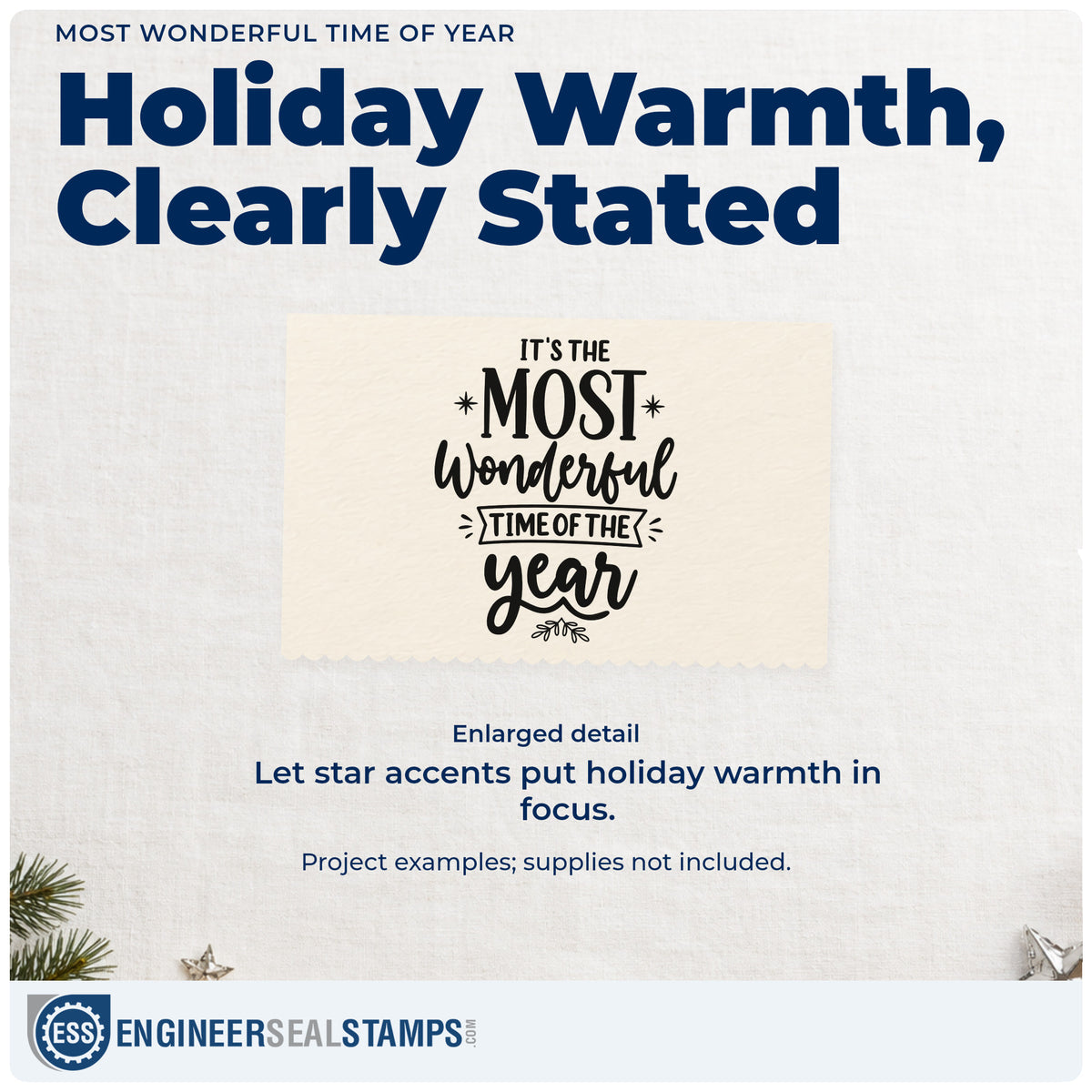 MOST WONDERFUL TIME OF YEAR

Holiday Warmth, Clearly Stated

IT'S THE
MOST
Wonderful
TIME OF THE
year

Enlarged detail

Let star accents put holiday warmth in focus.

Project examples; supplies not included.

ESS

ENGINEERSEALSTAMPS.COM