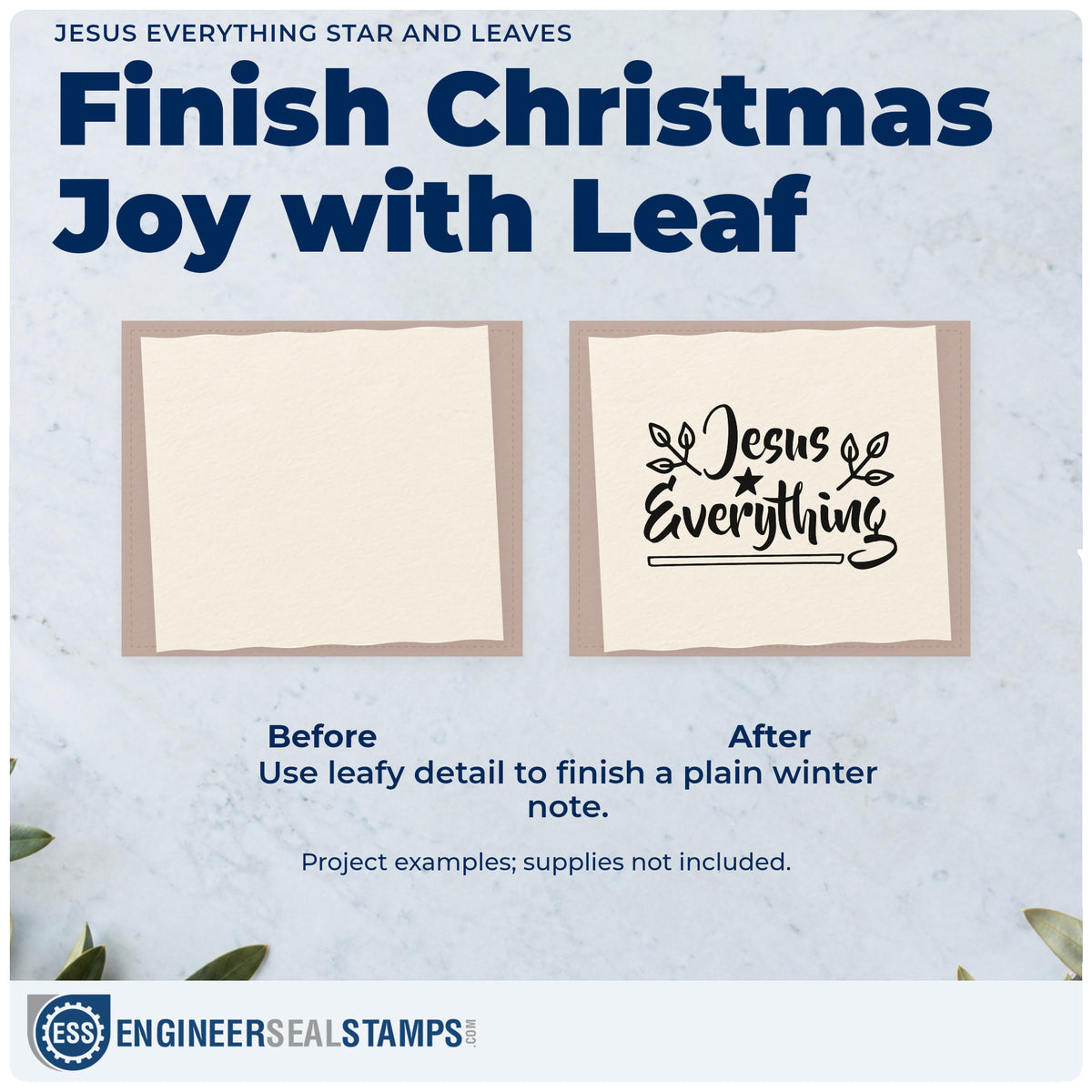 JESUS EVERYTHING STAR AND LEAVES

Finish Christmas Joy with Leaf

Jesus Everything

Before

After

Use leafy detail to finish a plain winter note.

Project examples; supplies not included.

ESS ENGINEERSEALSTAMPS.COM