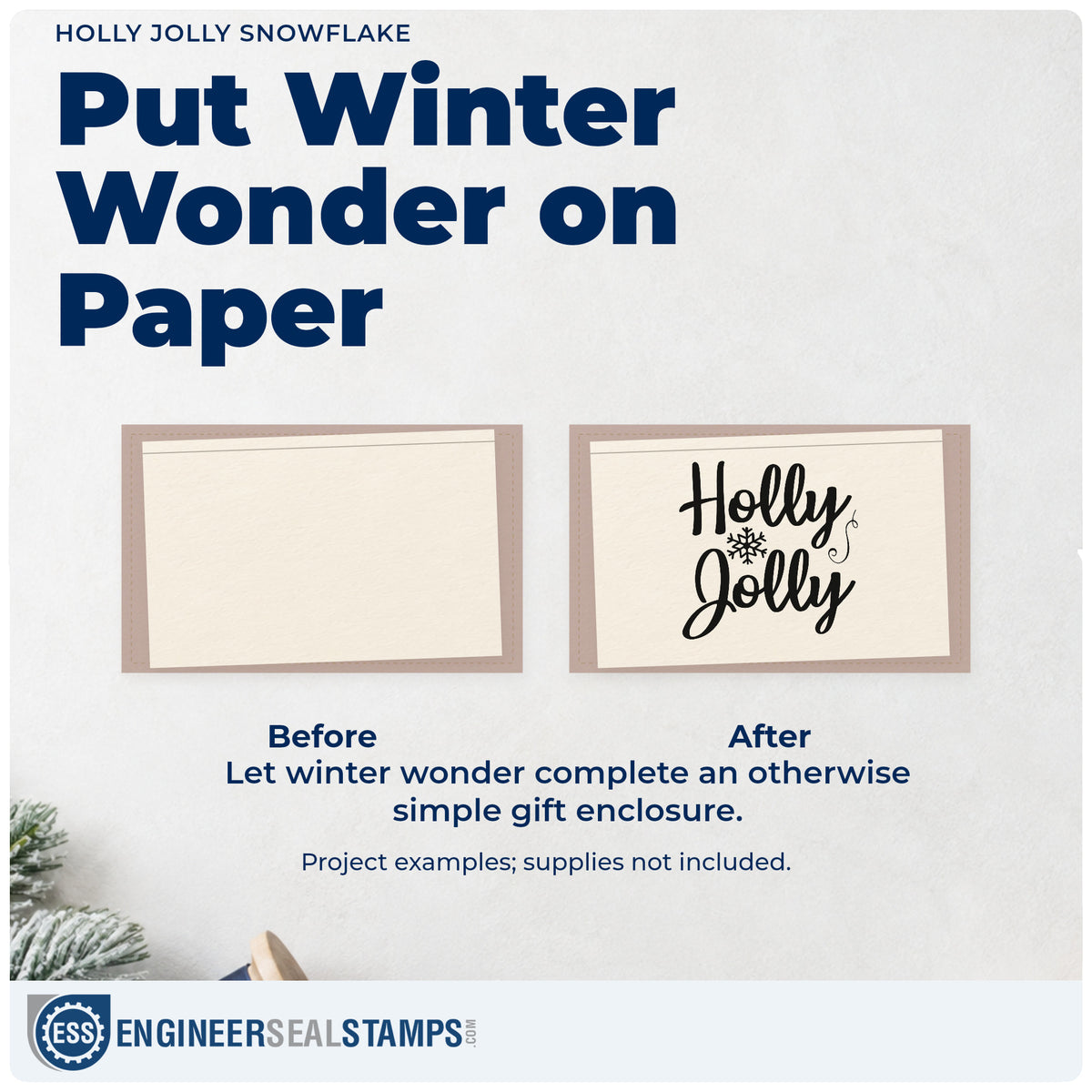 HOLLY JOLLY SNOWFLAKE

Put Winter Wonder on Paper

Holly Jolly

Before

After

Let winter wonder complete an otherwise simple gift enclosure.

Project examples; supplies not included.

ESS ENGINEERSEALSTAMPS.COM