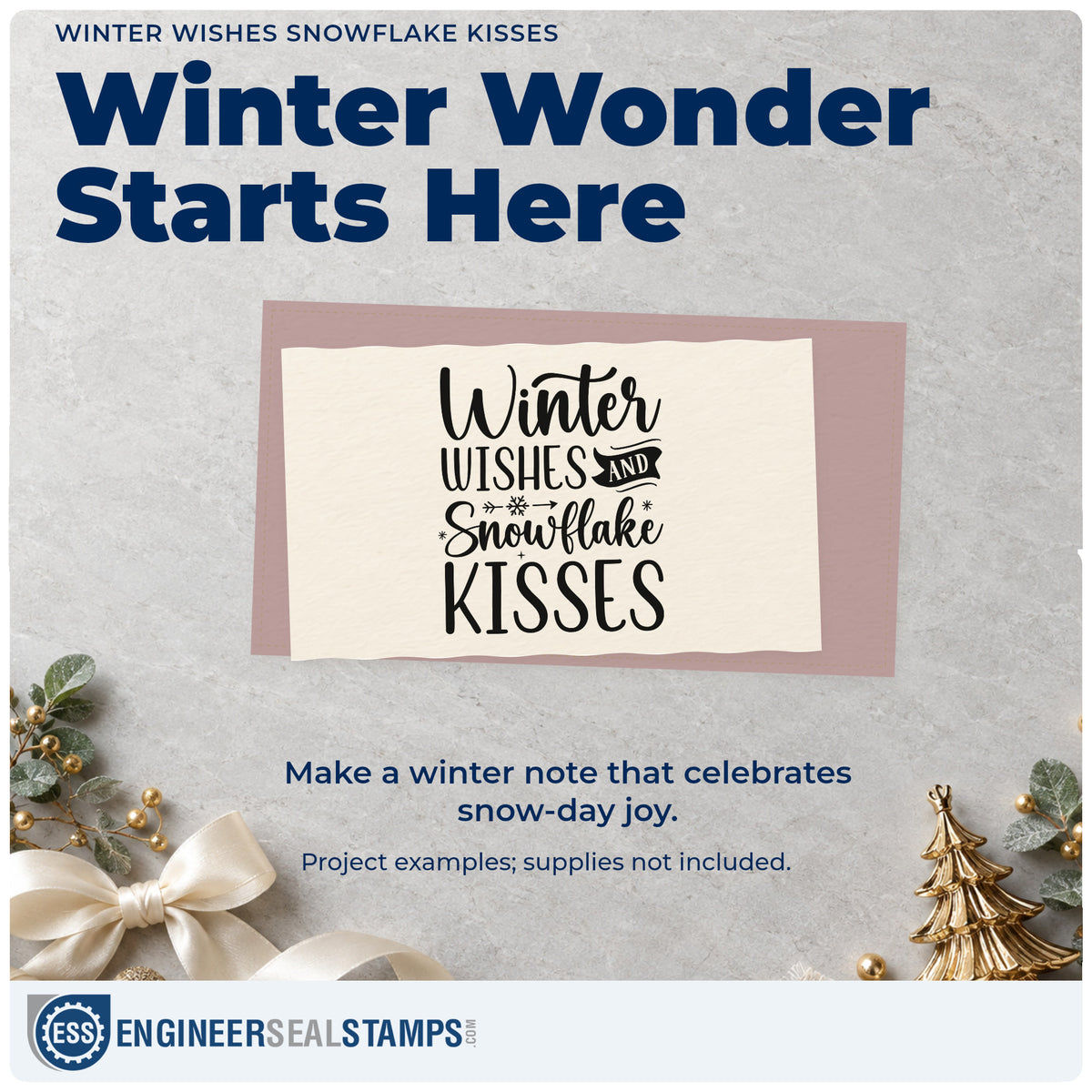 WINTER WISHES SNOWFLAKE KISSES

Winter Wonder Starts Here

Winter
WISHES AND
Snowflake
KISSES

Make a winter note that celebrates snow-day joy.

Project examples; supplies not included.

ESS ENGINEERSEALSTAMPS.COM