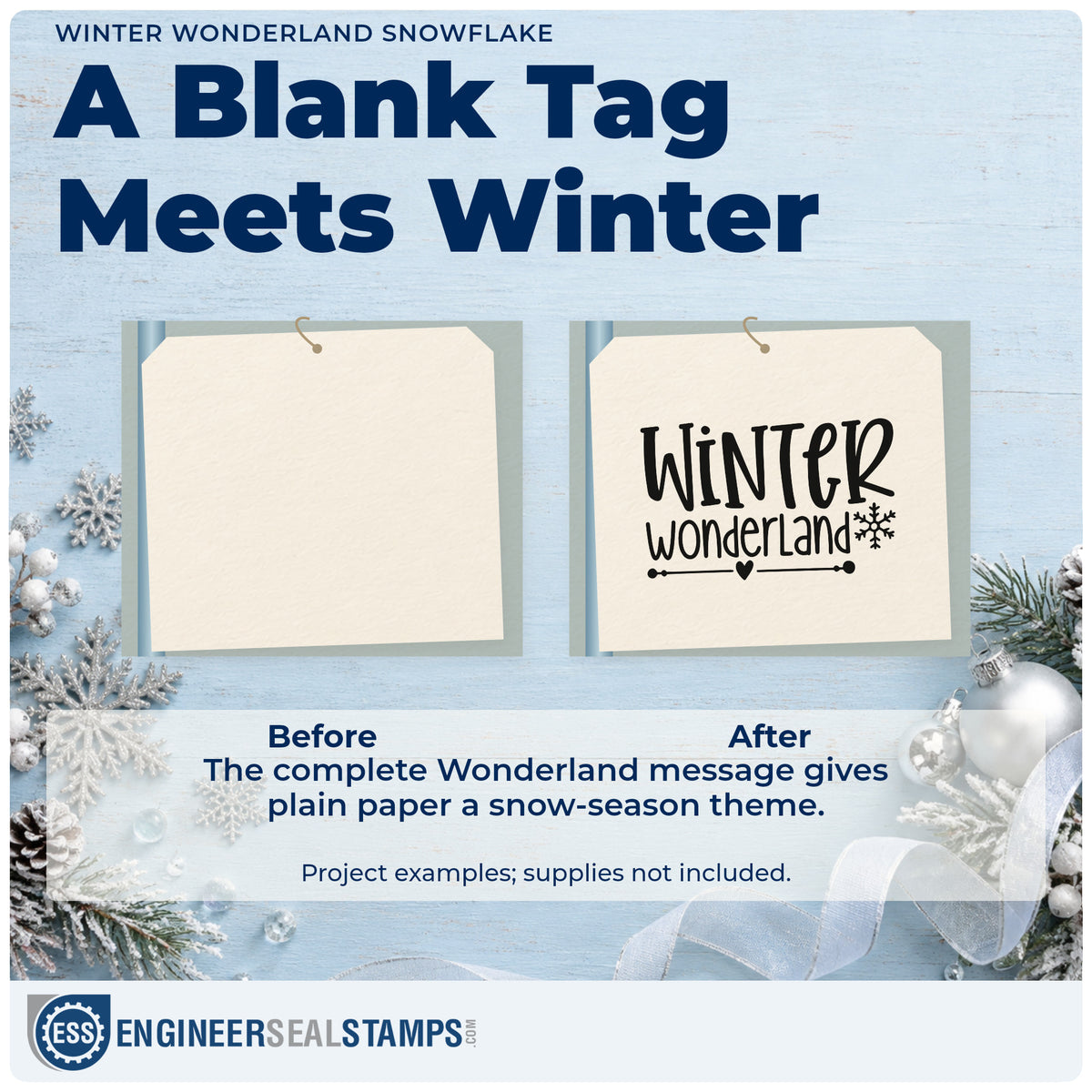 WINTER WONDERLAND SNOWFLAKE

A Blank Tag Meets Winter

WINTER
wonderland

Before

After

The complete Wonderland message gives plain paper a snow-season theme.

Project examples; supplies not included.

ESS

ENGINEERSEALSTAMPS.COM