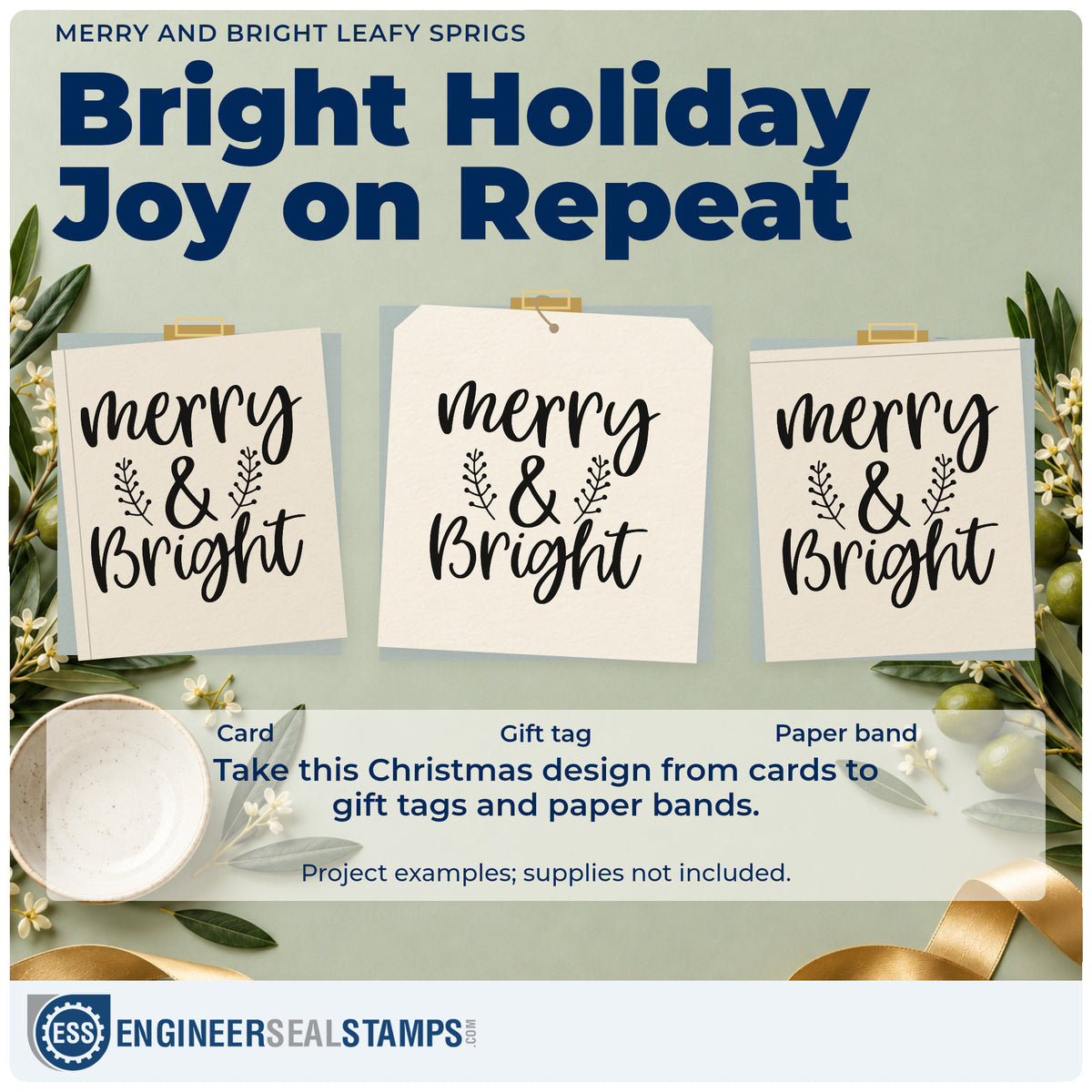 MERRY AND BRIGHT LEAFY SPRIGS

Bright Holiday Joy on Repeat

merry & Bright

merry & Bright

merry & Bright

Card

Gift tag

Paper band

Take this Christmas design from cards to gift tags and paper bands.

Project examples; supplies not included.

ESS

ENGINEERSEALSTAMPS.COM