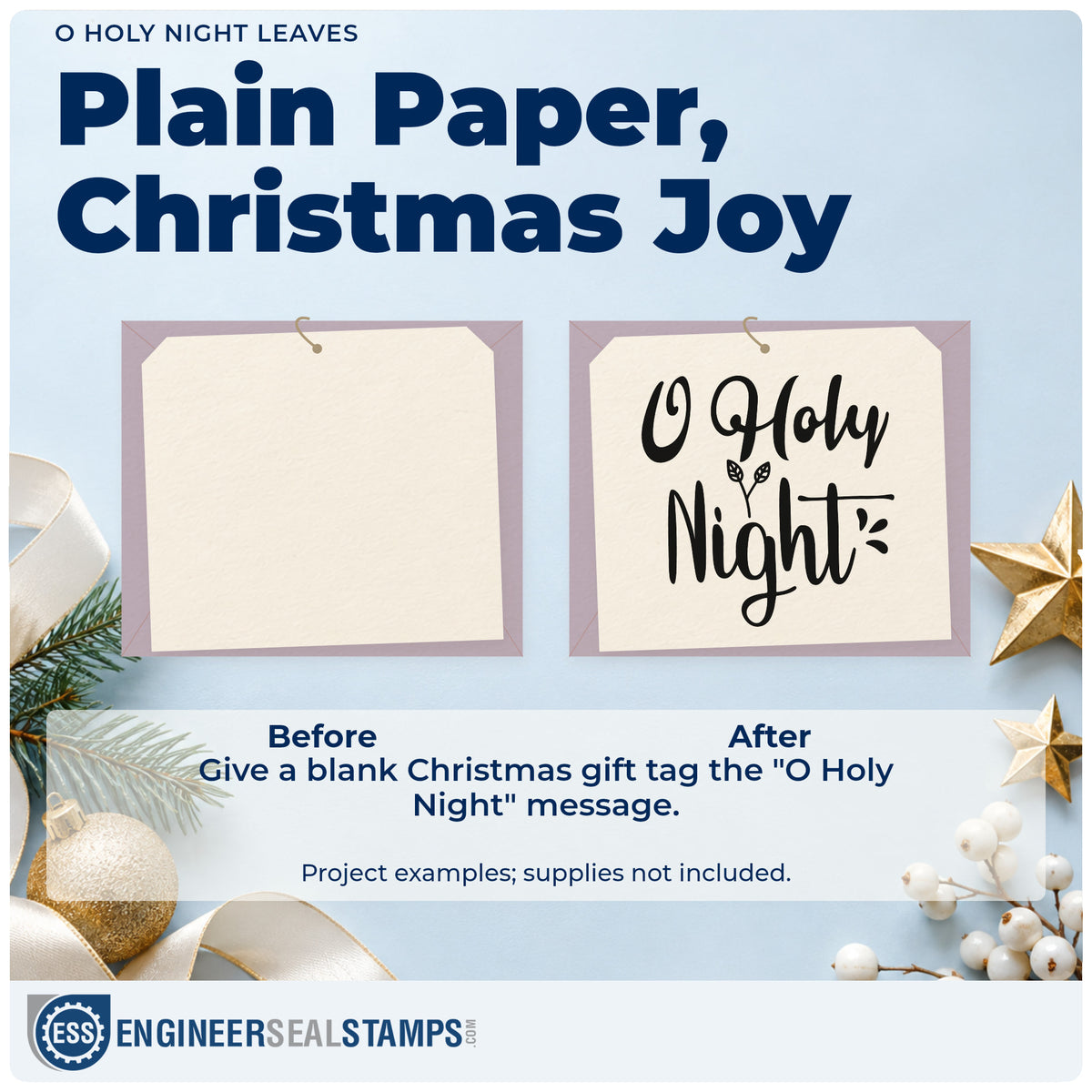 O HOLY NIGHT LEAVES

Plain Paper,
Christmas Joy

O Holy
Night

Before

After

Give a blank Christmas gift tag the "O Holy Night" message.

Project examples; supplies not included.

ESS
ENGINEERSEALSTAMPS.COM