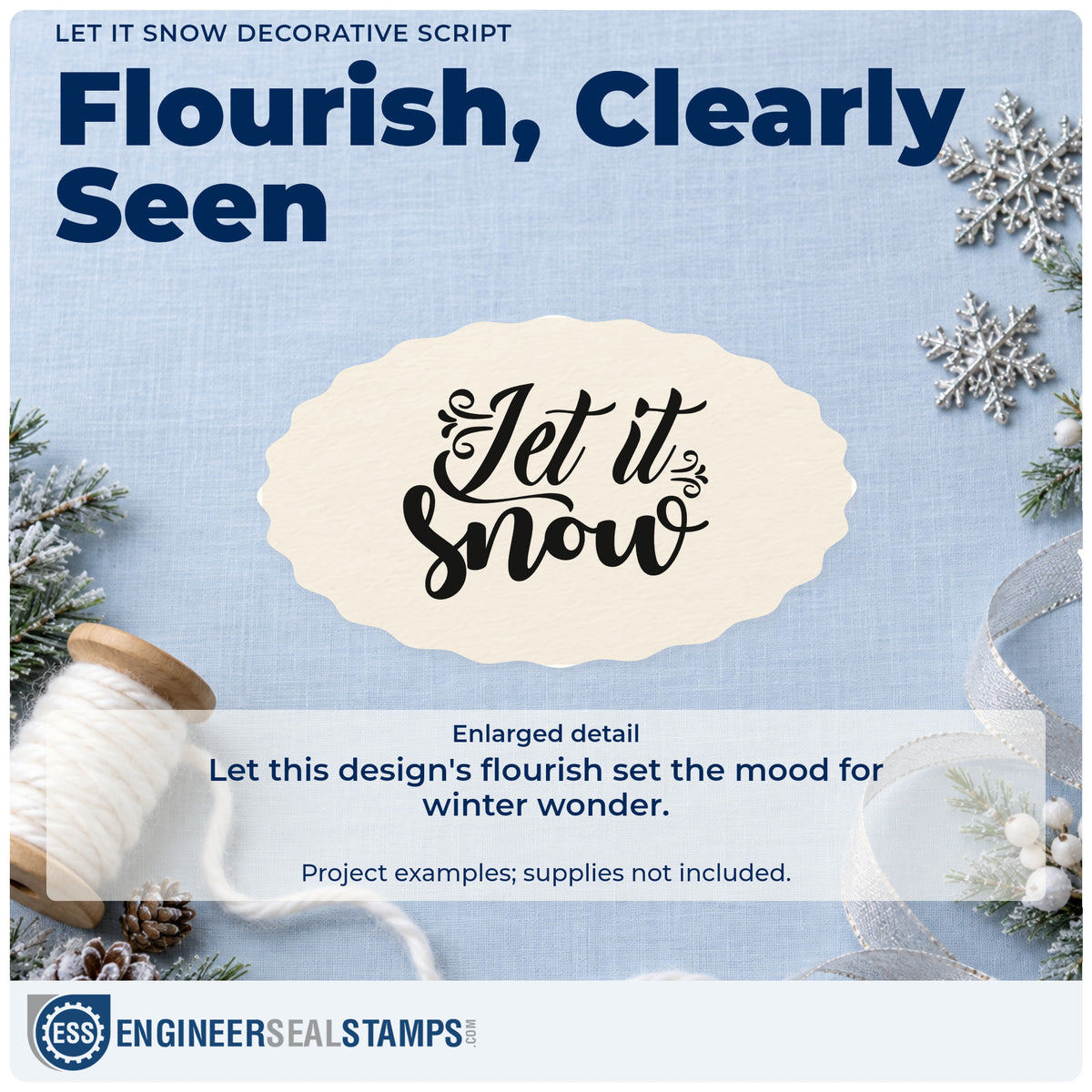 LET IT SNOW DECORATIVE SCRIPT

Flourish, Clearly Seen

Let it snow

Enlarged detail

Let this design's flourish set the mood for winter wonder.

Project examples; supplies not included.

ESS ENGINEERSEALSTAMPS.COM