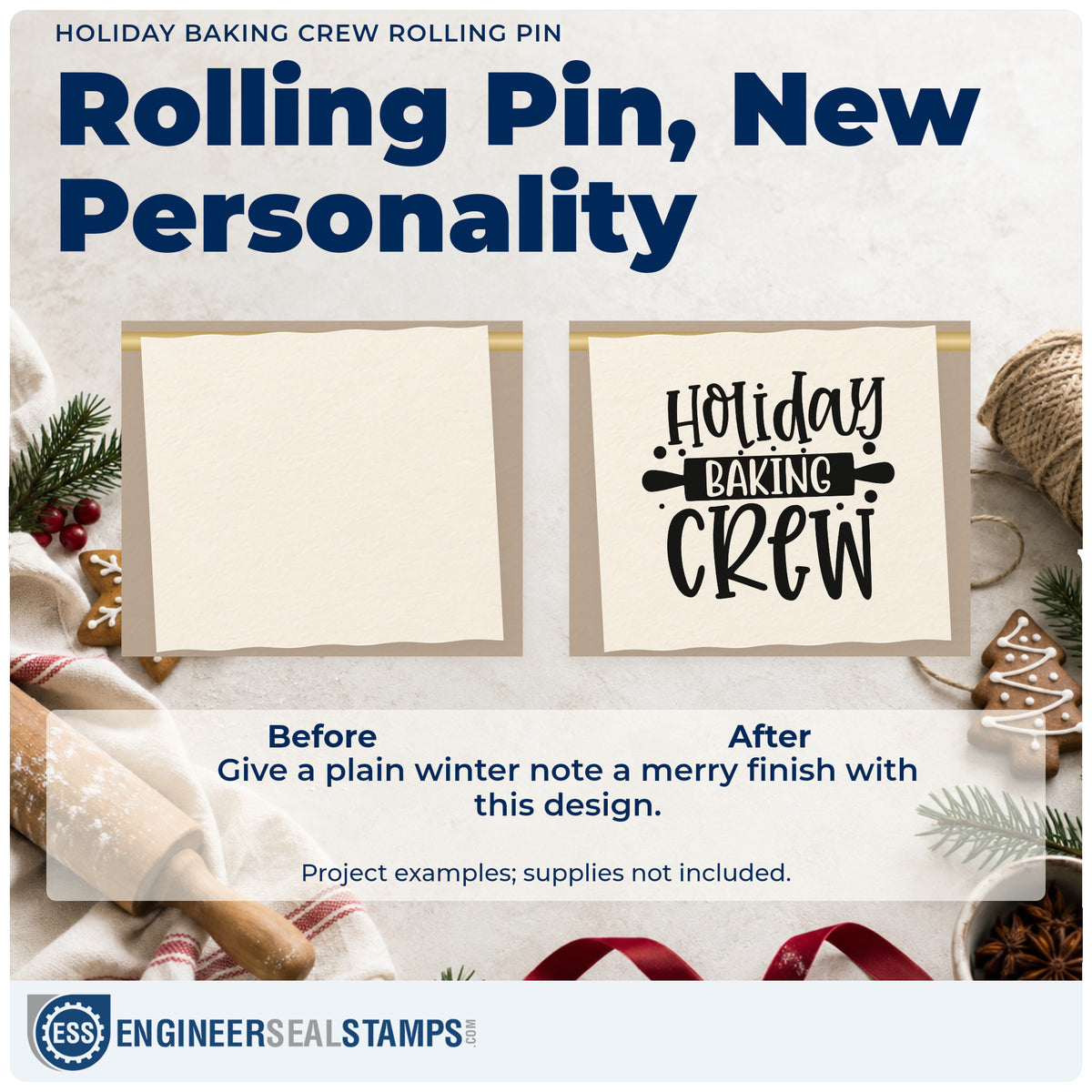 HOLIDAY BAKING CREW ROLLING PIN

Rolling Pin, New Personality

Holiday
BAKING
CREW

Before

After

Give a plain winter note a merry finish with this design.

Project examples; supplies not included.

ESS ENGINEERSEALSTAMPS.COM