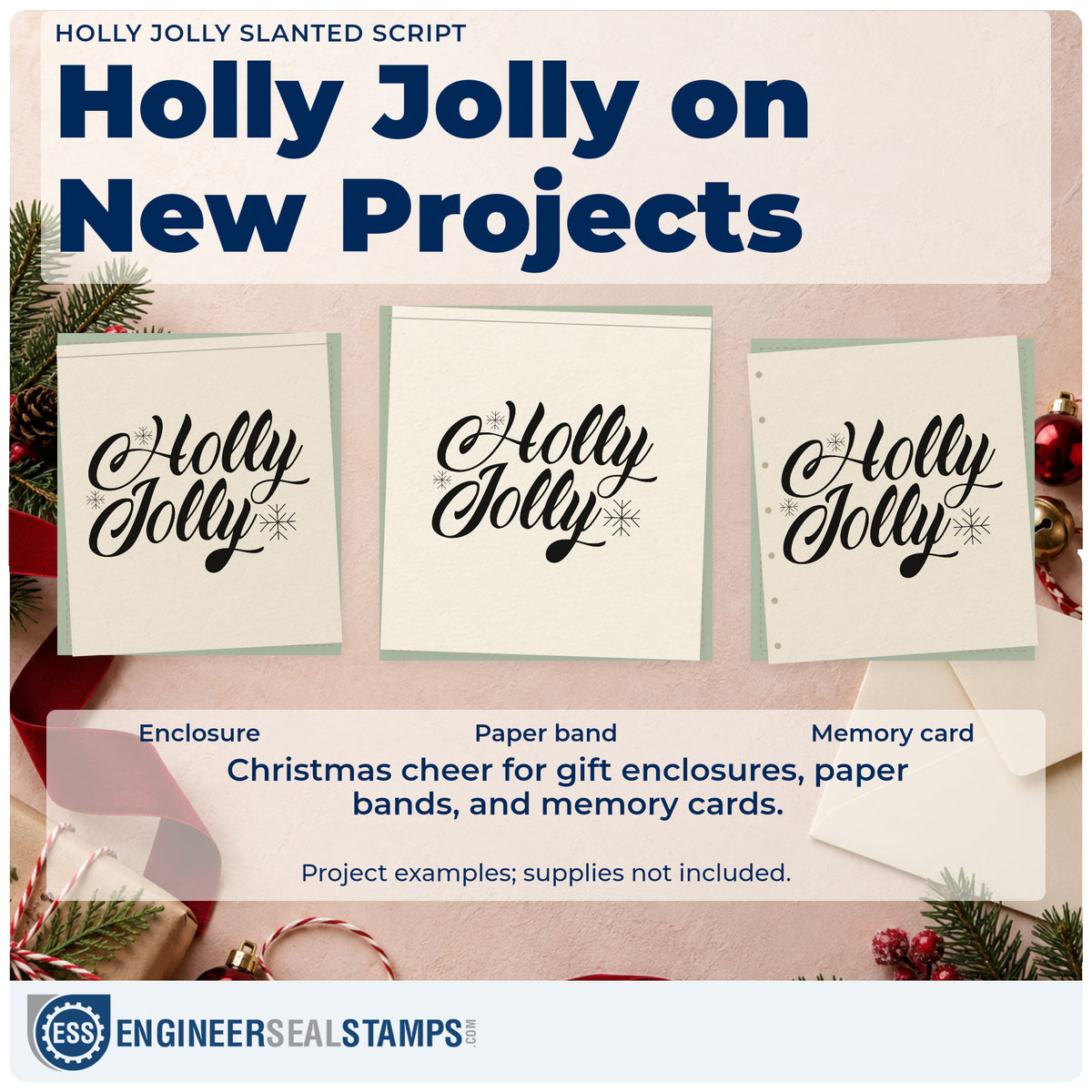 HOLLY JOLLY SLANTED SCRIPT

Holly Jolly on New Projects

Holly Jolly

Holly Jolly

Holly Jolly

Enclosure

Paper band

Memory card

Christmas cheer for gift enclosures, paper bands, and memory cards.

Project examples; supplies not included.

ESS

ENGINEERSEALSTAMPS.COM