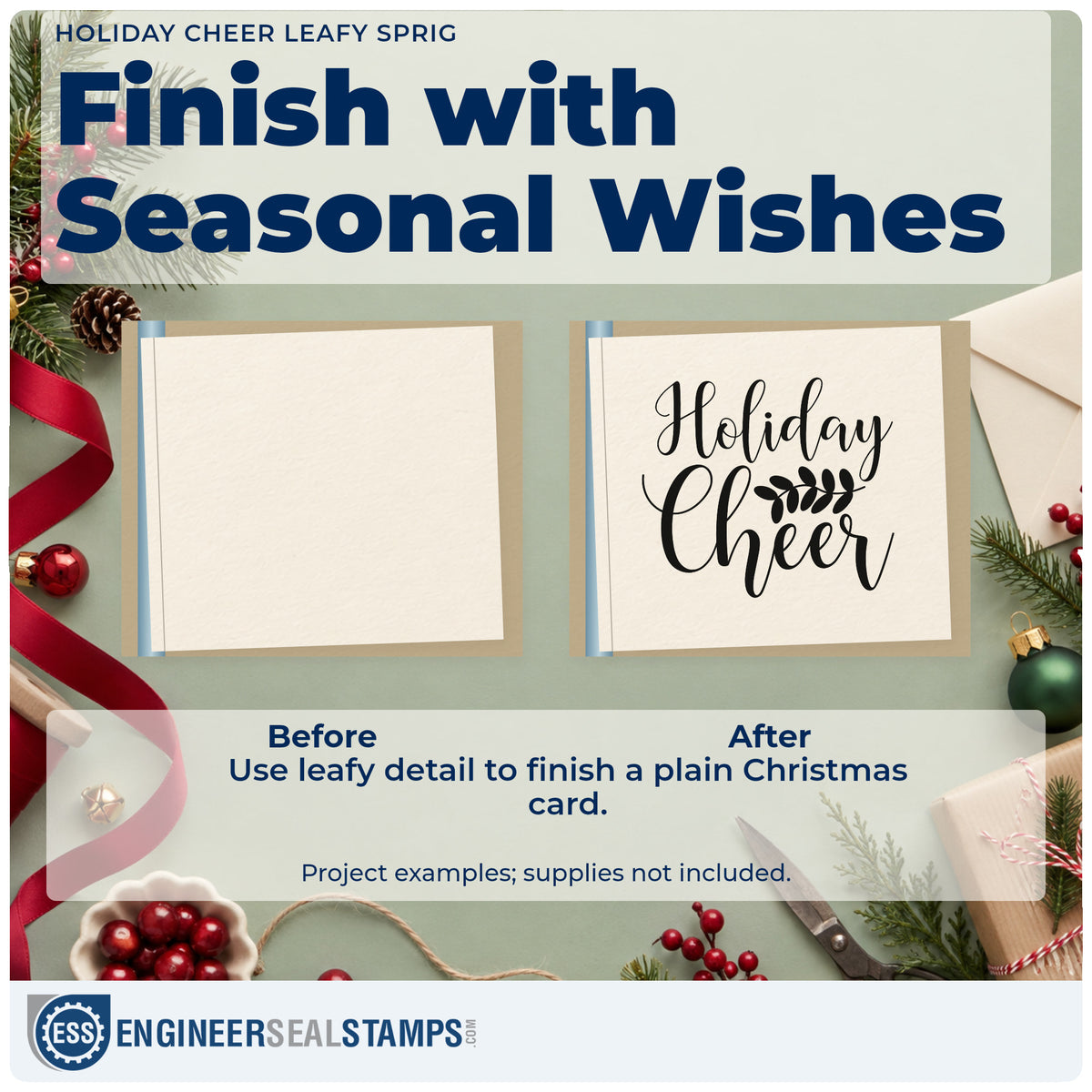 HOLIDAY CHEER LEAFY SPRIG

Finish with Seasonal Wishes

Holiday Cheer

Before After

Use leafy detail to finish a plain Christmas card.

Project examples; supplies not included.

ESS ENGINEERSEALSTAMPS.COM