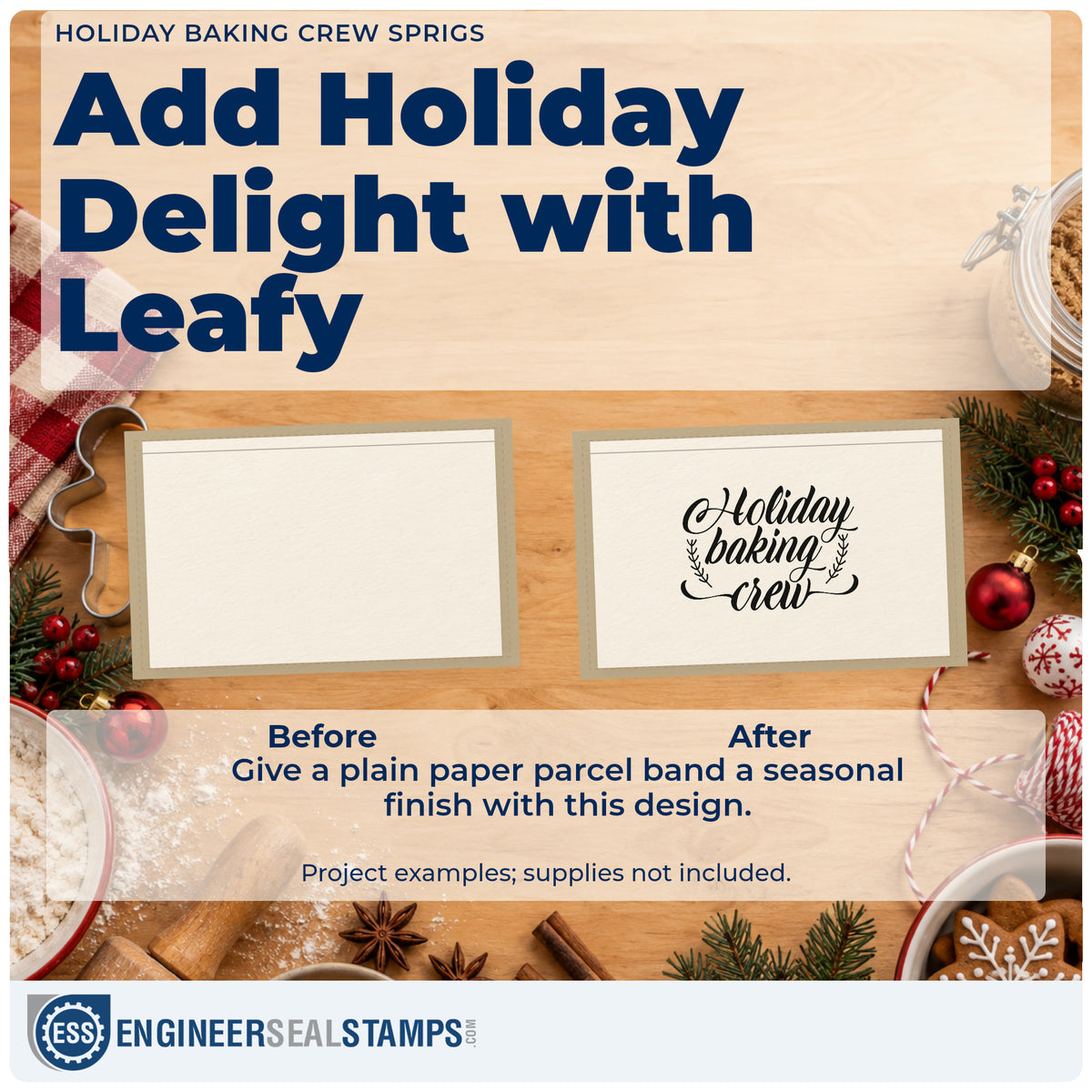 HOLIDAY BAKING CREW SPRIGS

Add Holiday Delight with Leafy

Holiday baking crew

Before

After

Give a plain paper parcel band a seasonal finish with this design.

Project examples; supplies not included.

ESS ENGINEERSEALSTAMPS.COM