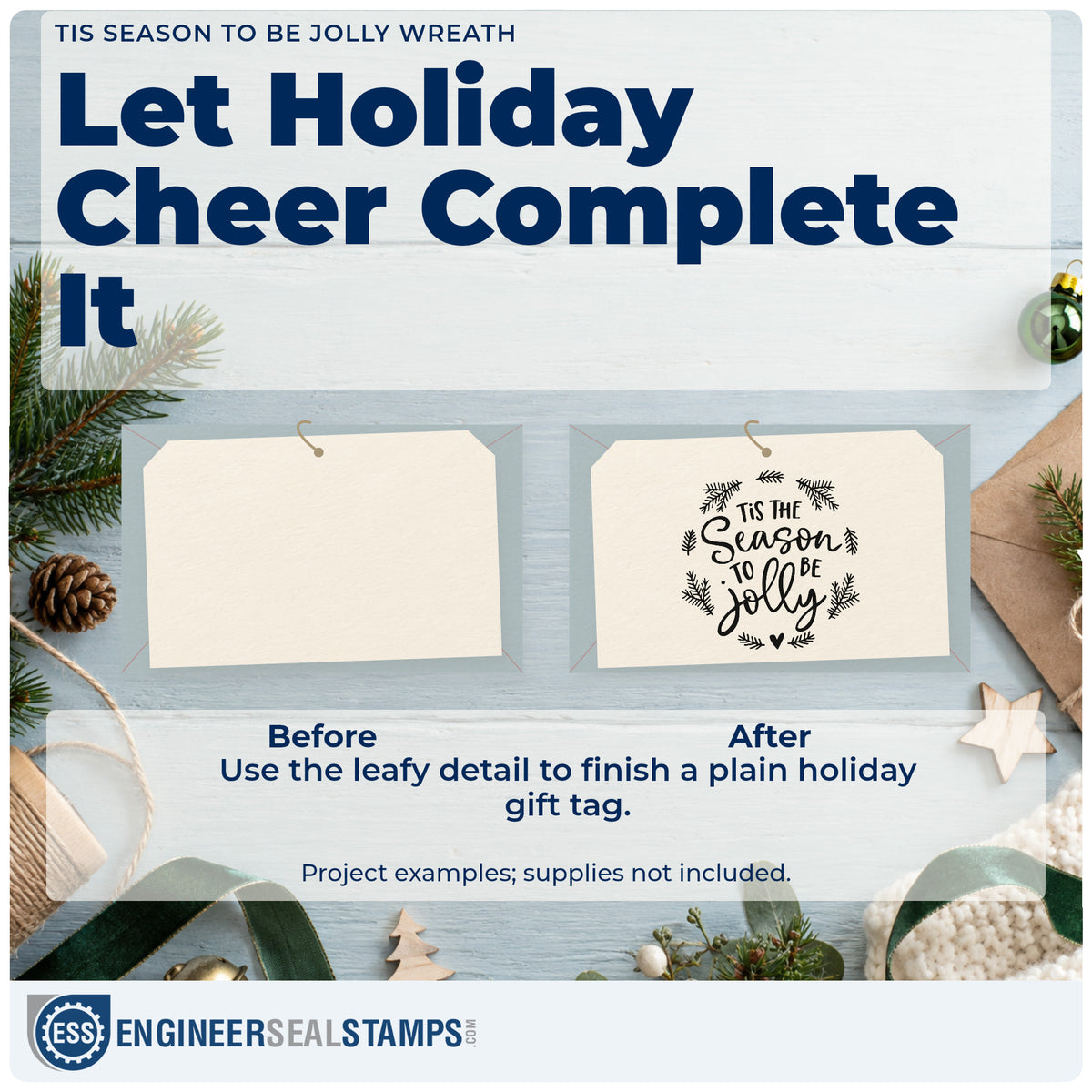 TIS SEASON TO BE JOLLY WREATH

Let Holiday Cheer Complete It

TIS THE Season TO BE jolly

Before

After

Use the leafy detail to finish a plain holiday gift tag.

Project examples; supplies not included.

ESS ENGINEERSEALSTAMPS.COM