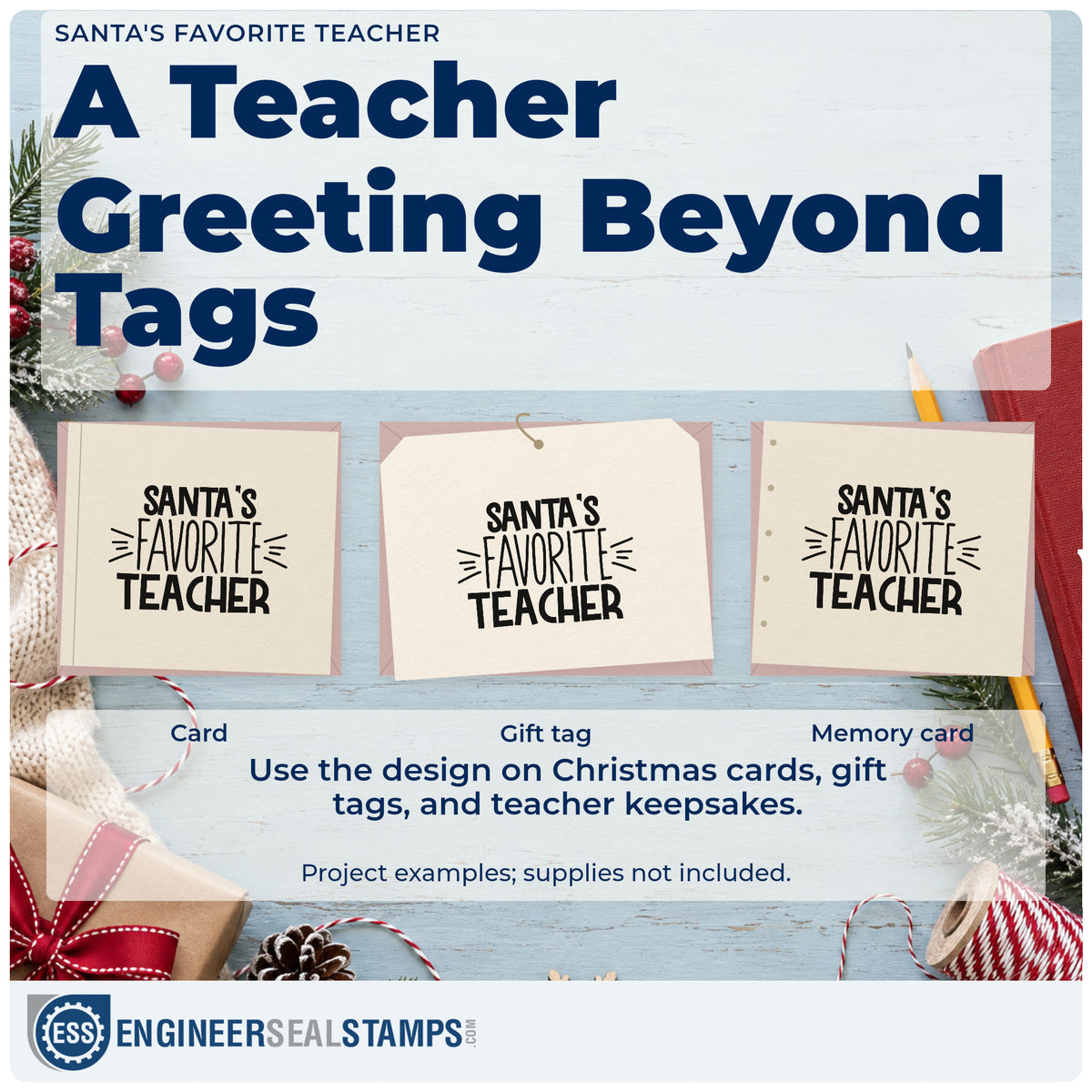 SANTA'S FAVORITE TEACHER

A Teacher Greeting Beyond Tags

SANTA'S FAVORITE TEACHER

SANTA'S FAVORITE TEACHER

SANTA'S FAVORITE TEACHER

Card

Gift tag

Memory card

Use the design on Christmas cards, gift tags, and teacher keepsakes.

Project examples; supplies not included.

ESS ENGINEERSEALSTAMPS.COM