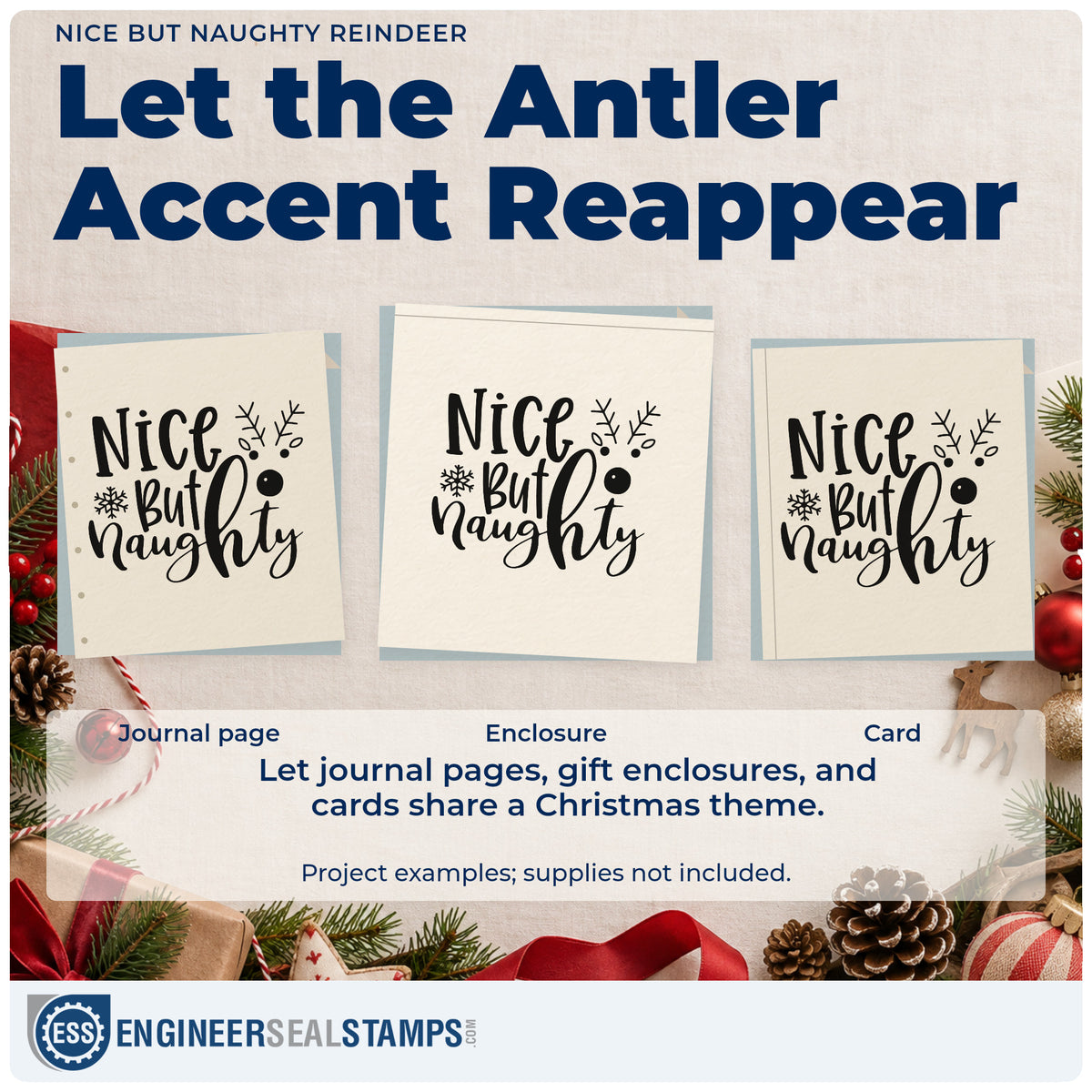 NICE BUT NAUGHTY REINDEER

Let the Antler Accent Reappear

Nice But Naughty

Nice But Naughty

Nice But Naughty

Journal page

Enclosure

Card

Let journal pages, gift enclosures, and cards share a Christmas theme.

Project examples; supplies not included.

ESS ENGINEERSEALSTAMPS.COM