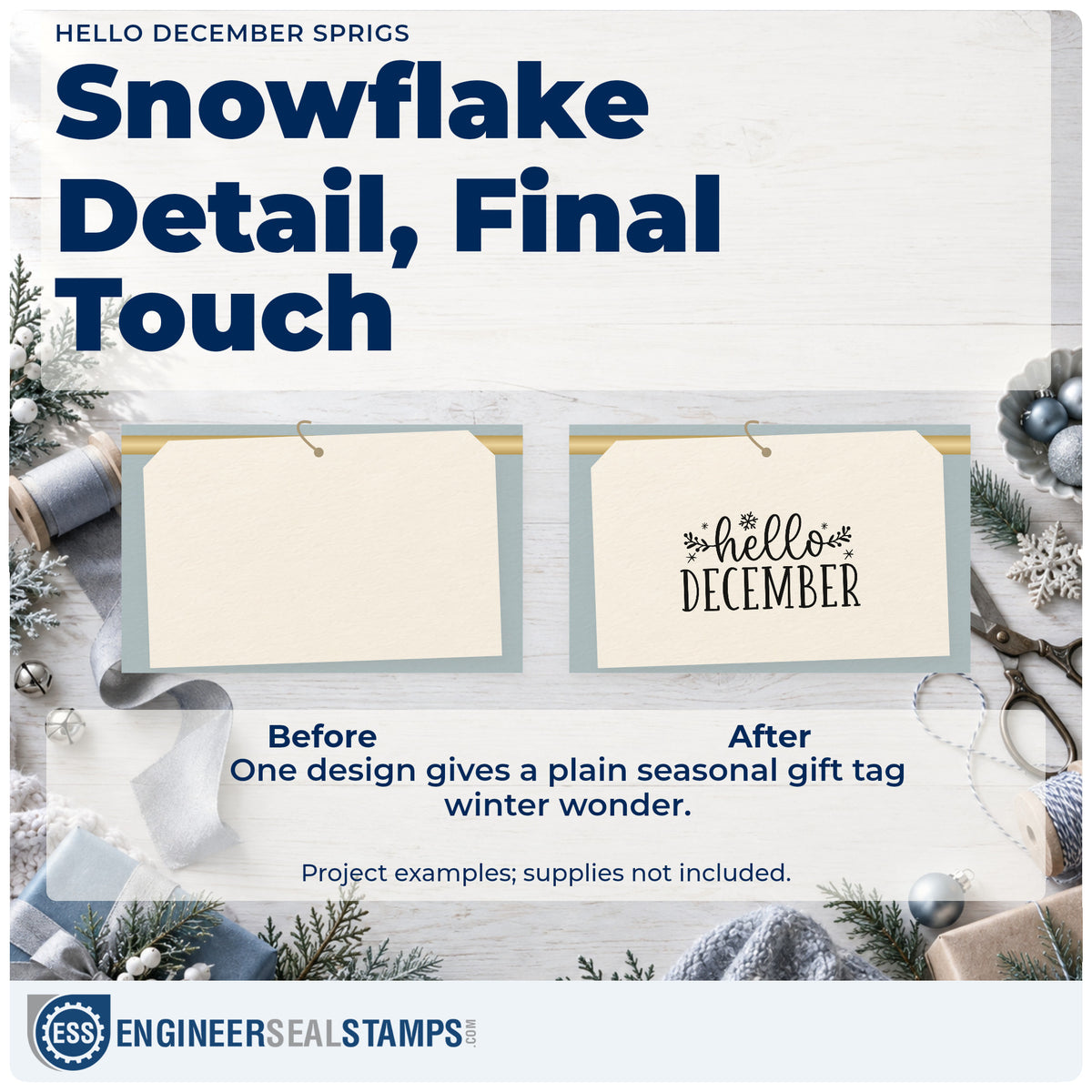 HELLO DECEMBER SPRIGS

Snowflake Detail, Final Touch

hello
DECEMBER

Before

After

One design gives a plain seasonal gift tag winter wonder.

Project examples; supplies not included.

ESS ENGINEERSEALSTAMPS.COM