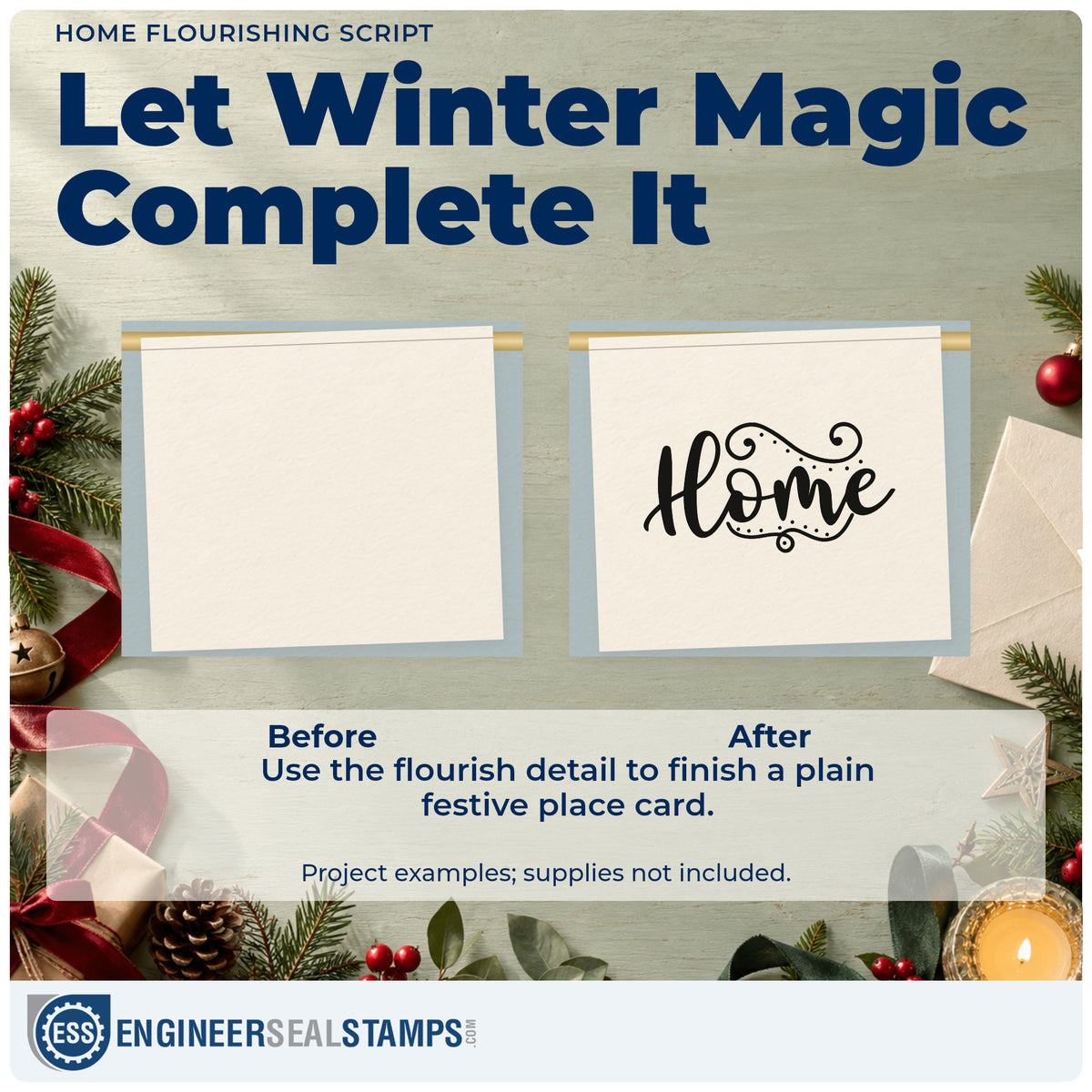 HOME FLOURISHING SCRIPT

Let Winter Magic Complete It

Home

Before

After

Use the flourish detail to finish a plain festive place card.

Project examples; supplies not included.

ESS

ENGINEERSEALSTAMPS.COM