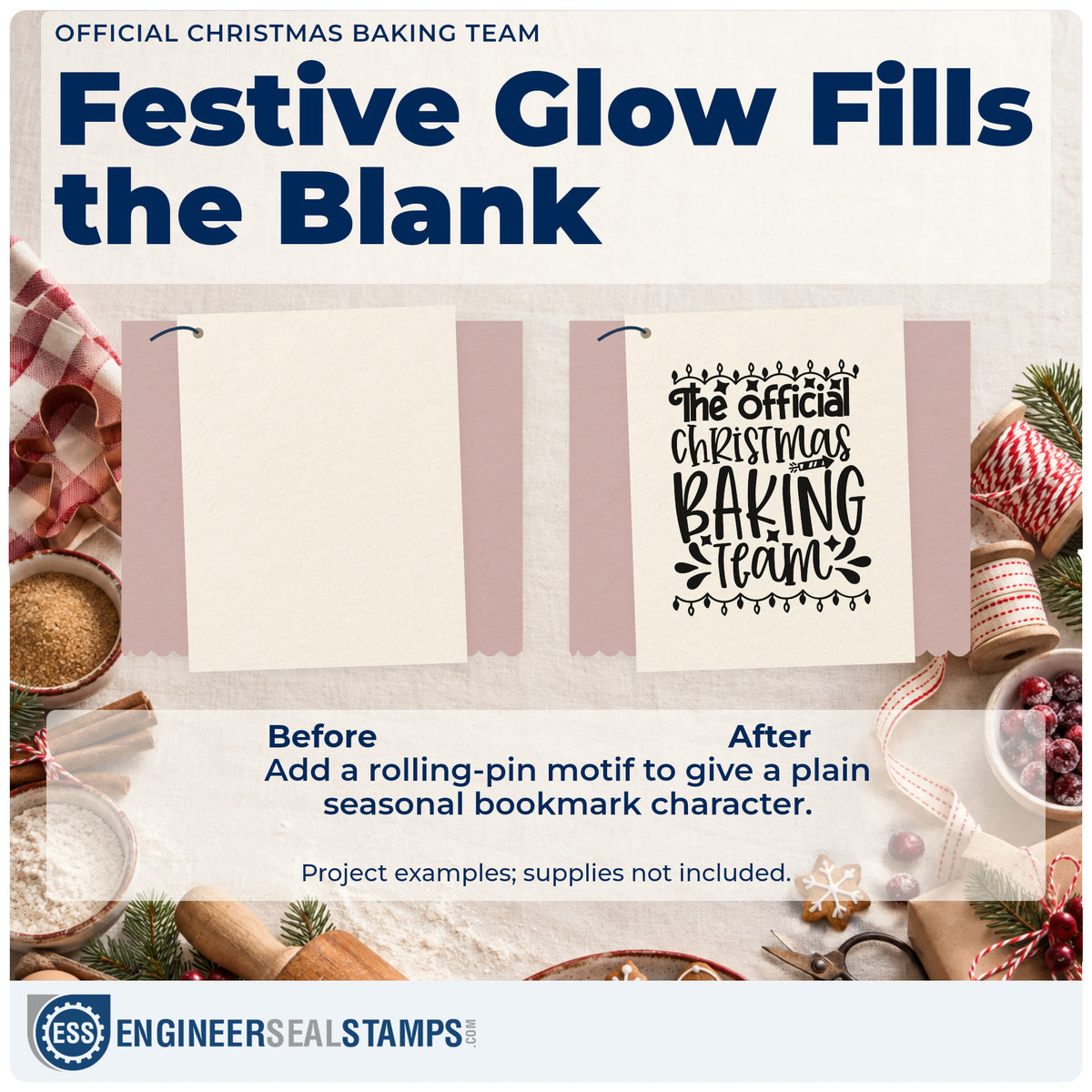 OFFICIAL CHRISTMAS BAKING TEAM

Festive Glow Fills the Blank

The Official Christmas BAKING Team

Before

After

Add a rolling-pin motif to give a plain seasonal bookmark character.

Project examples; supplies not included.

ESS

ENGINEERSEALSTAMPS.COM