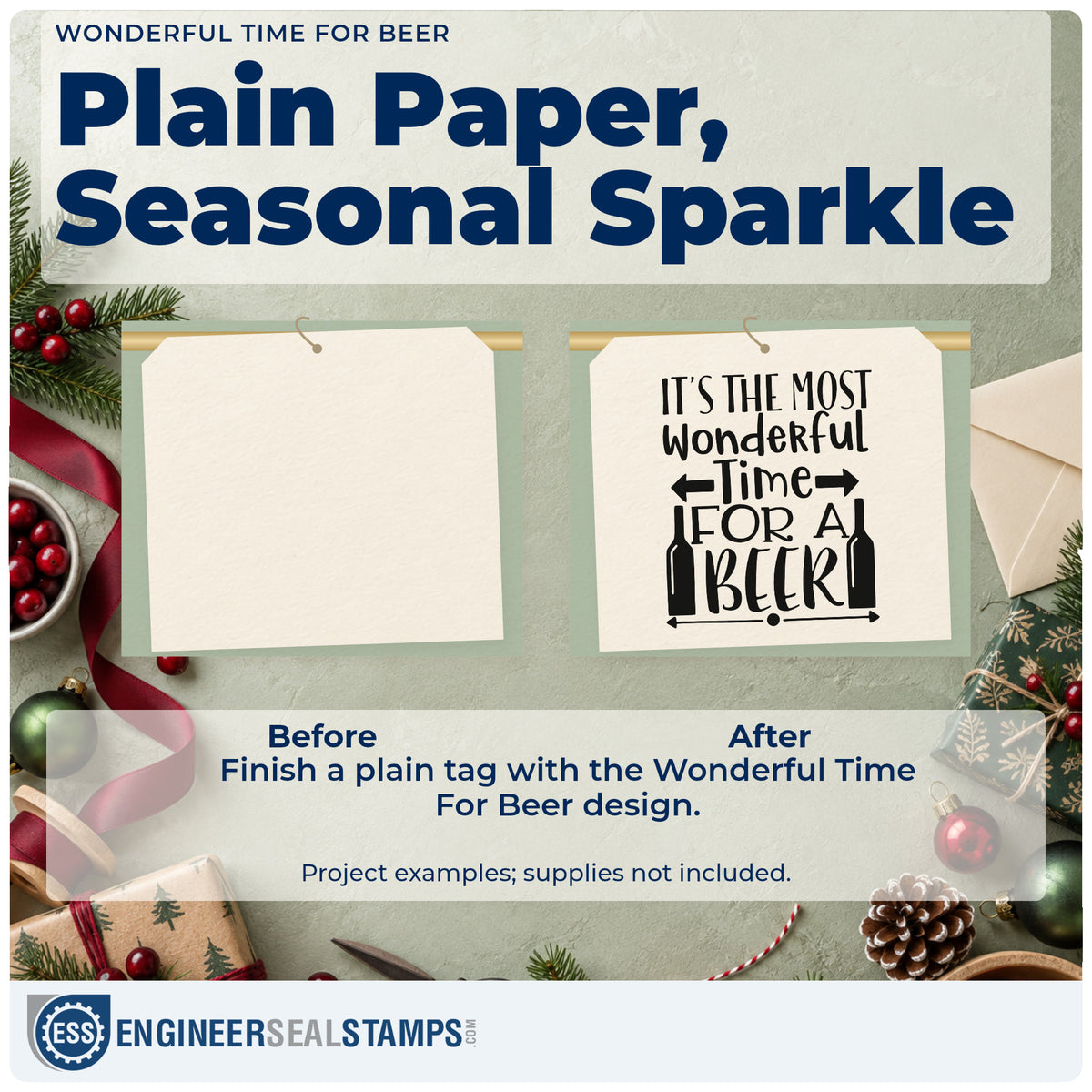 WONDERFUL TIME FOR BEER

Plain Paper, Seasonal Sparkle

IT'S THE MOST
Wonderful
Time
FOR A
BEER

Before

After

Finish a plain tag with the Wonderful Time For Beer design.

Project examples; supplies not included.

ESS ENGINEERSEALSTAMPS.COM