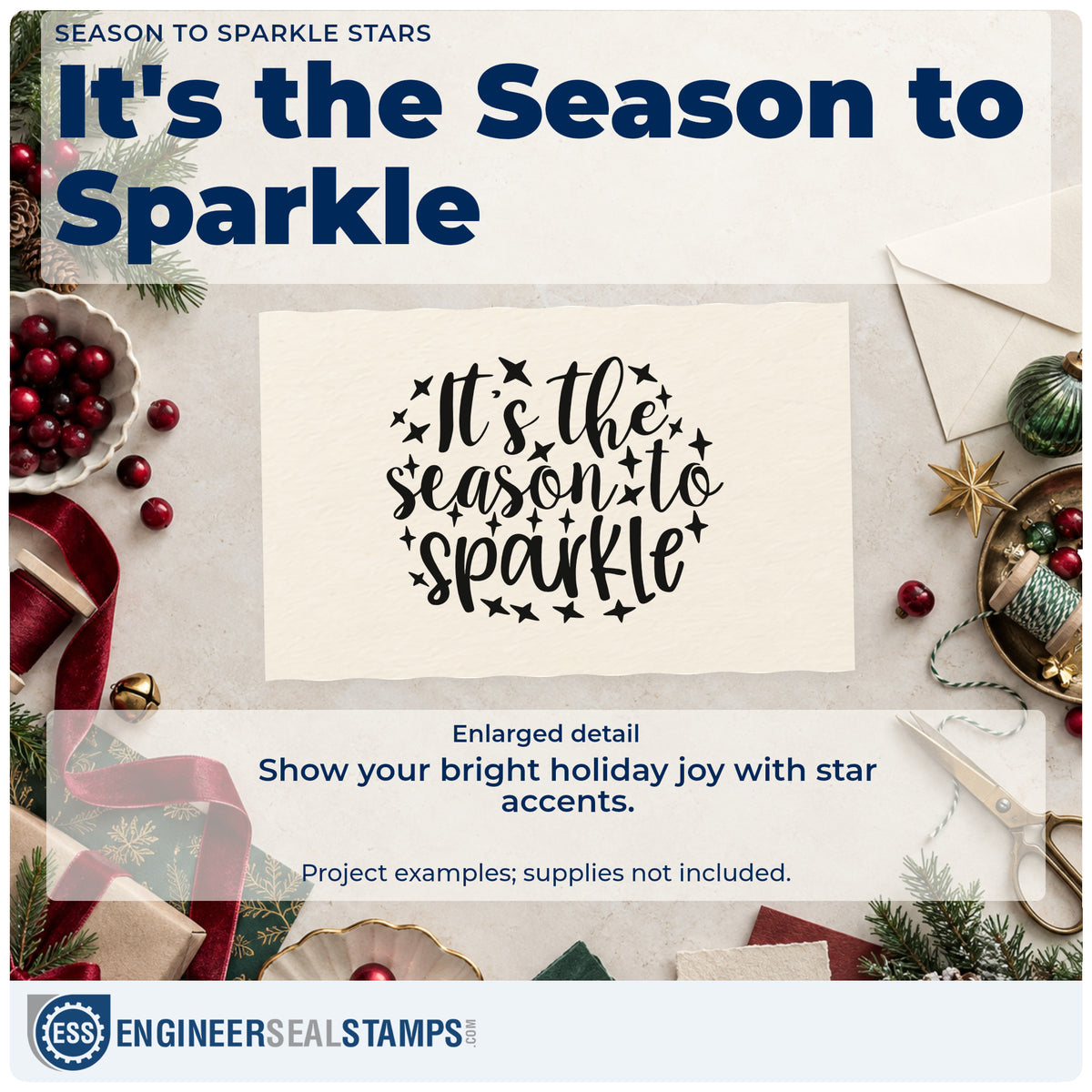 SEASON TO SPARKLE STARS

It's the Season to Sparkle

It's the season to sparkle

Enlarged detail

Show your bright holiday joy with star accents.

Project examples; supplies not included.

ESS ENGINEERSEALSTAMPS.COM