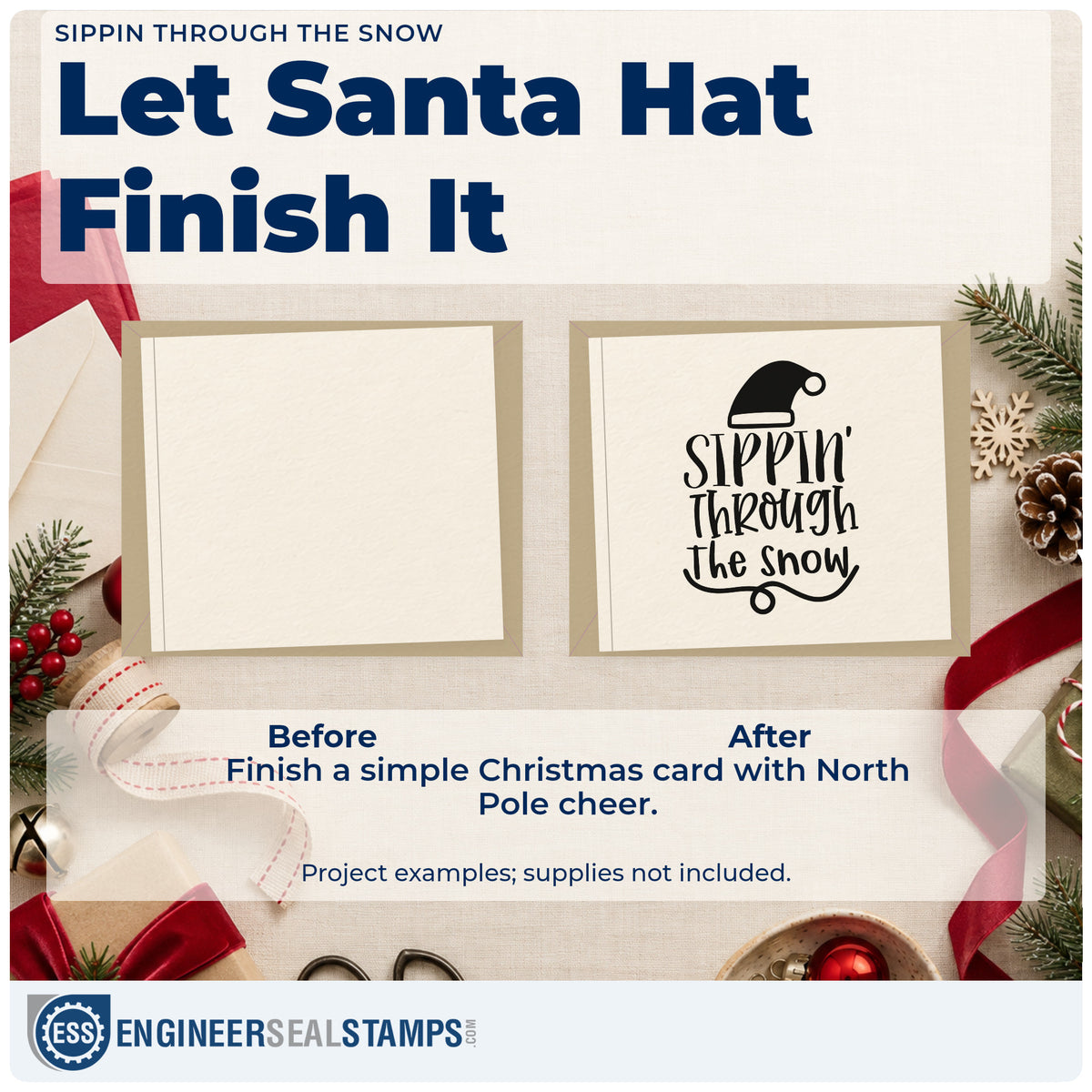 SIPPIN THROUGH THE SNOW

Let Santa Hat Finish It

SIPPIN' Through The Snow

Before

After

Finish a simple Christmas card with North Pole cheer.

Project examples; supplies not included.

ESS ENGINEERSEALSTAMPS.COM