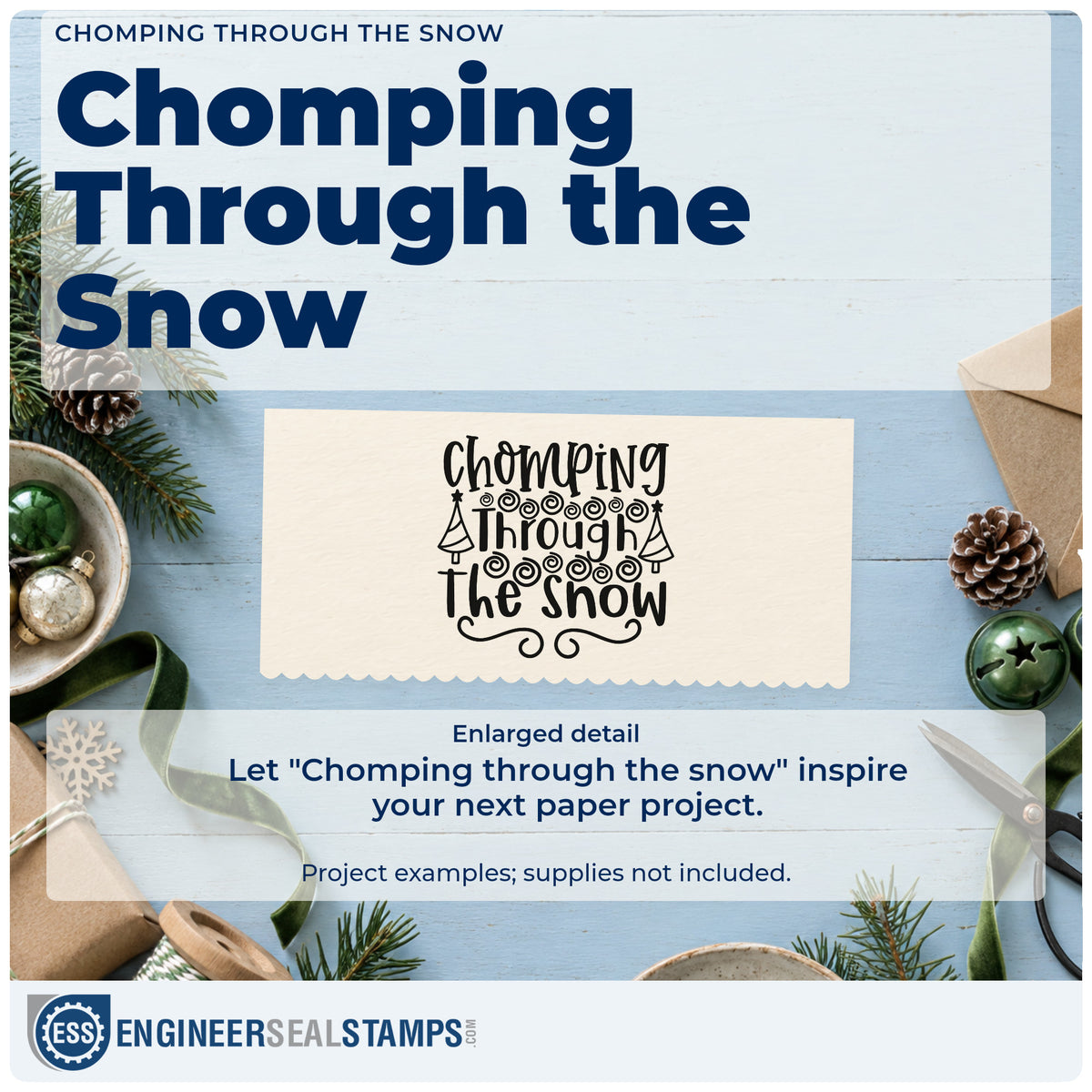 CHOMPING THROUGH THE SNOW

Chomping Through the Snow

Chomping Through The Snow

Enlarged detail

Let "Chomping through the snow" inspire your next paper project.

Project examples; supplies not included.

ESS ENGINEERSEALSTAMPS.COM