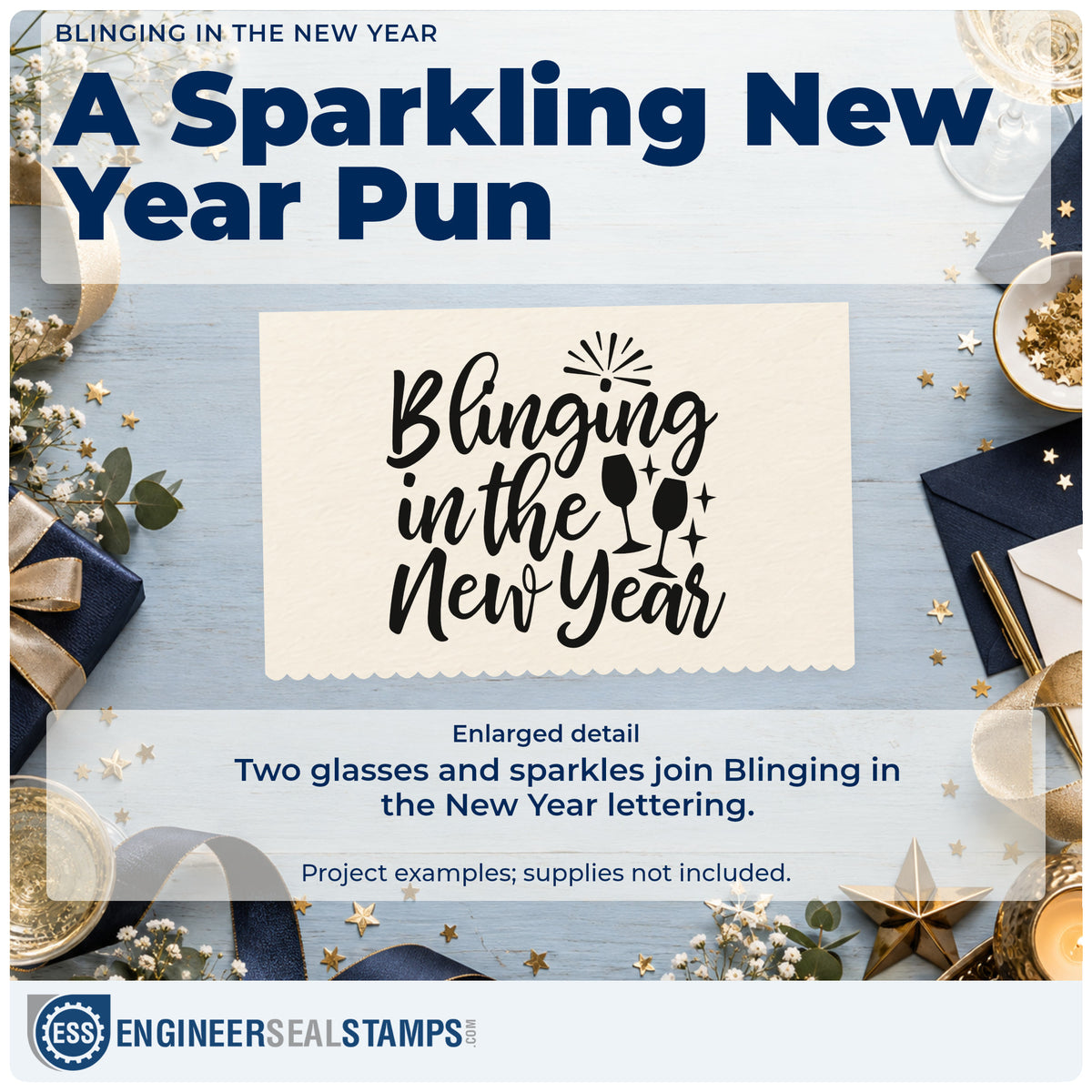 BLINGING IN THE NEW YEAR

A Sparkling New Year Pun

Blinging in the New Year

Enlarged detail

Two glasses and sparkles join Blinging in the New Year lettering.

Project examples; supplies not included.

ESS ENGINEERSEALSTAMPS.COM