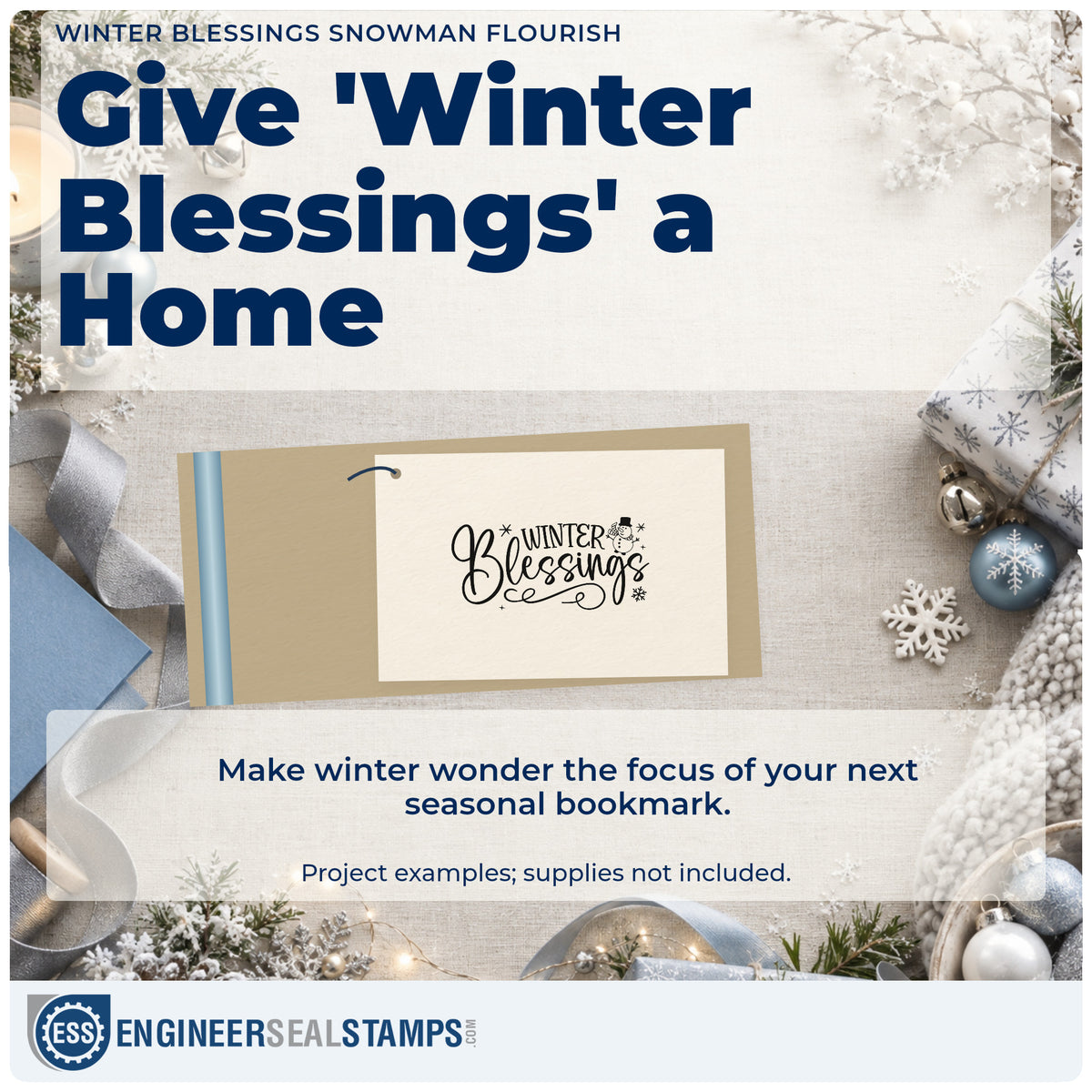 WINTER BLESSINGS SNOWMAN FLOURISH

Give 'Winter Blessings' a Home

WINTER Blessings

Make winter wonder the focus of your next seasonal bookmark.

Project examples; supplies not included.

ESS ENGINEERSEALSTAMPS.COM