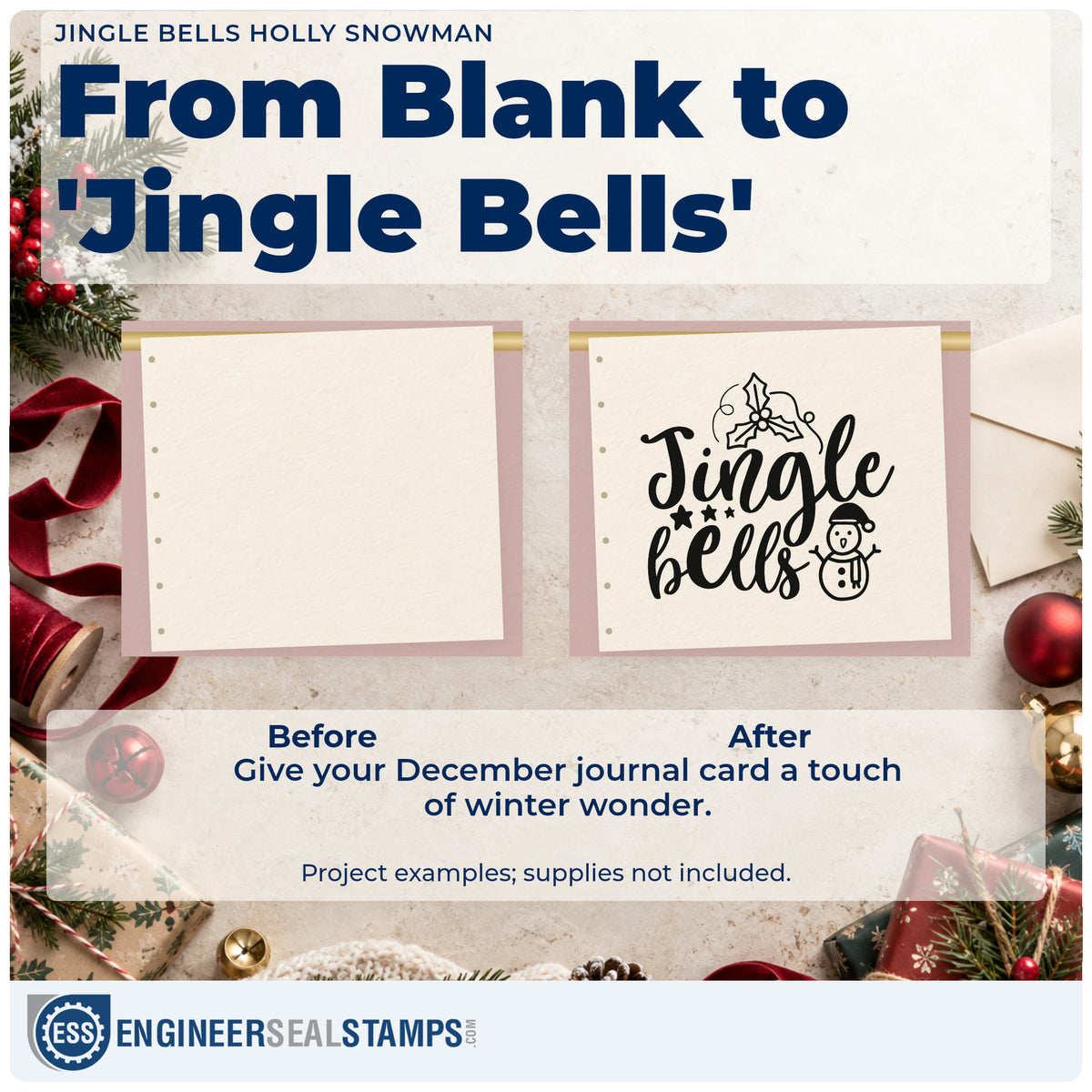 JINGLE BELLS HOLLY SNOWMAN

From Blank to 'Jingle Bells'

Jingle bells

Before

After

Give your December journal card a touch of winter wonder.

Project examples; supplies not included.

ESS

ENGINEERSEALSTAMPS.COM