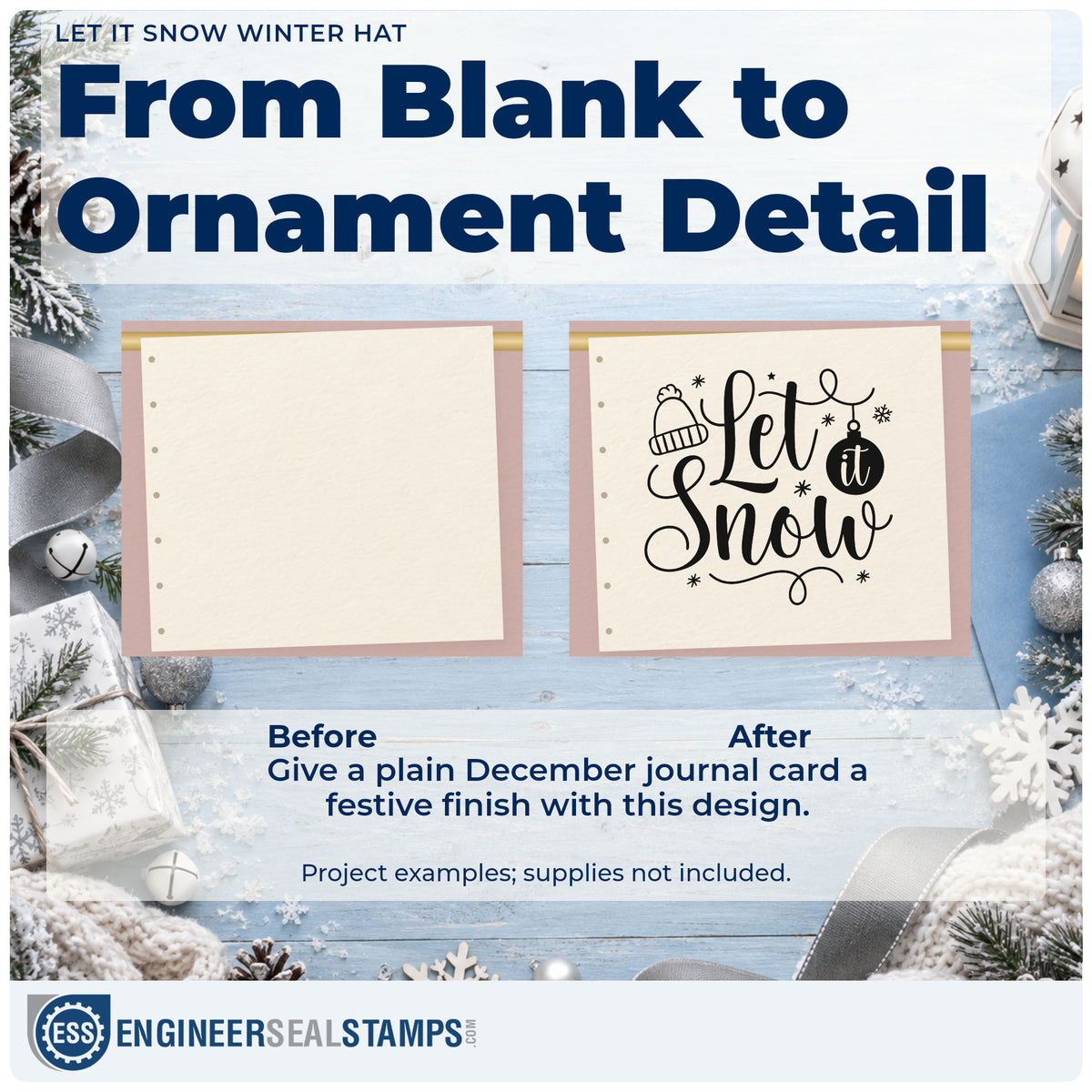 LET IT SNOW WINTER HAT

From Blank to Ornament Detail

Let it Snow

Before After

Give a plain December journal card a festive finish with this design.

Project examples; supplies not included.

ESS ENGINEERSEALSTAMPS.COM