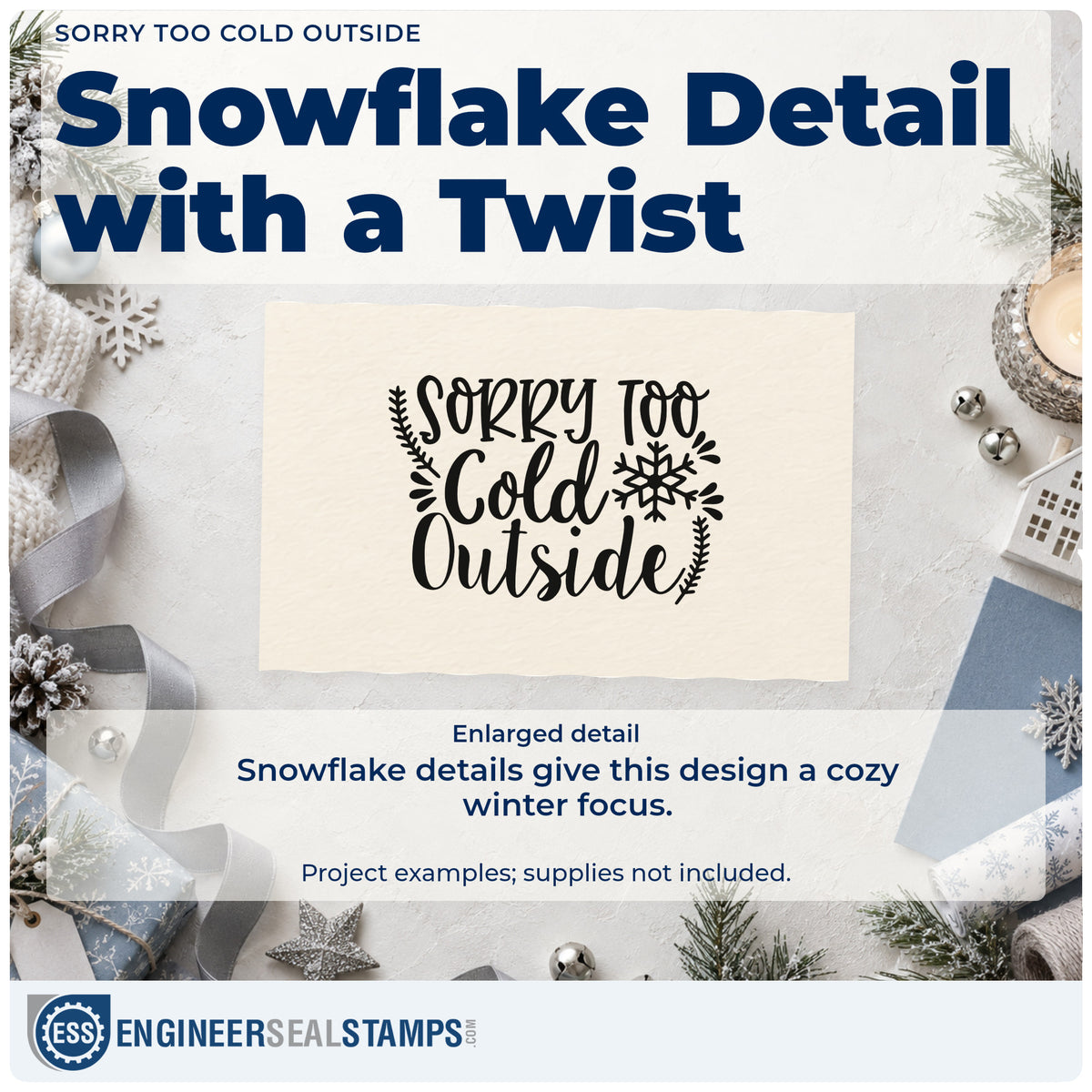 SORRY TOO COLD OUTSIDE

Snowflake Detail with a Twist

SORRY TOO
Cold
Outside

Enlarged detail

Snowflake details give this design a cozy winter focus.

Project examples; supplies not included.

ESS ENGINEERSEALSTAMPS.COM