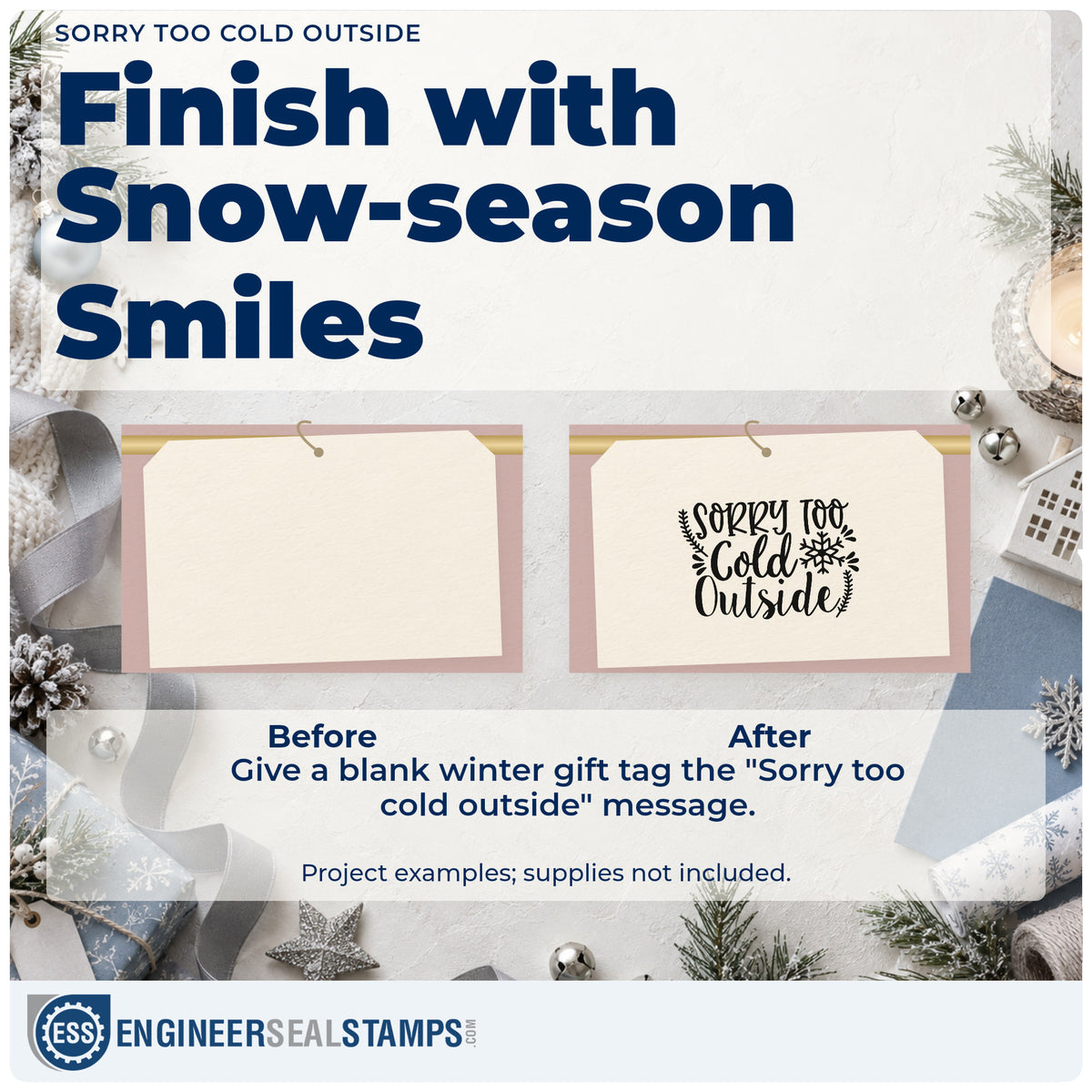 SORRY TOO COLD OUTSIDE

Finish with Snow-season Smiles

SORRY TOO Cold Outside

Before

After

Give a blank winter gift tag the "Sorry too cold outside" message.

Project examples; supplies not included.

ESS ENGINEERSEALSTAMPS.COM