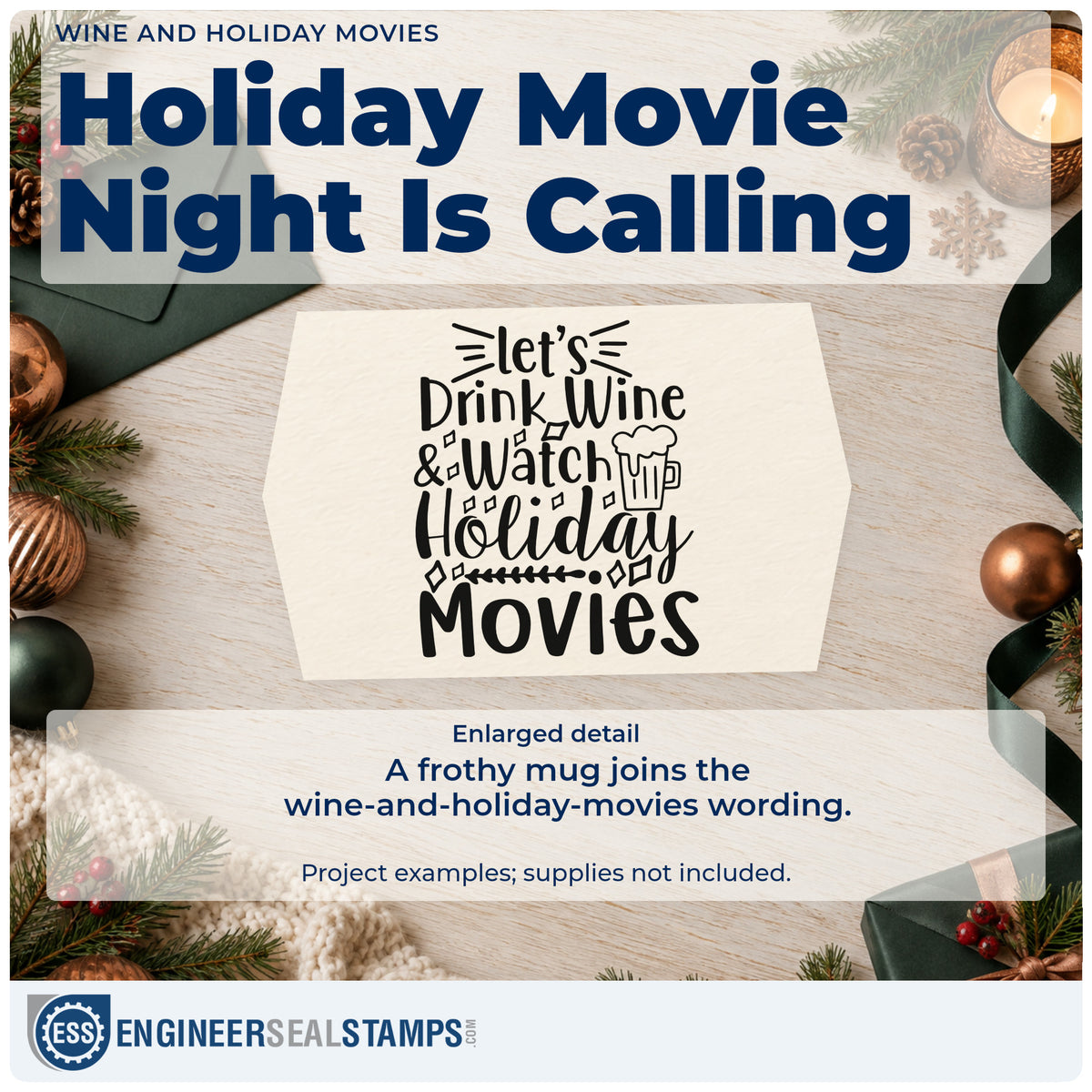 WINE AND HOLIDAY MOVIES

Holiday Movie Night Is Calling

let's Drink Wine & Watch Holiday Movies

Enlarged detail

A frothy mug joins the wine-and-holiday-movies wording.

Project examples; supplies not included.

ESS

ENGINEERSEALSTAMPS.COM