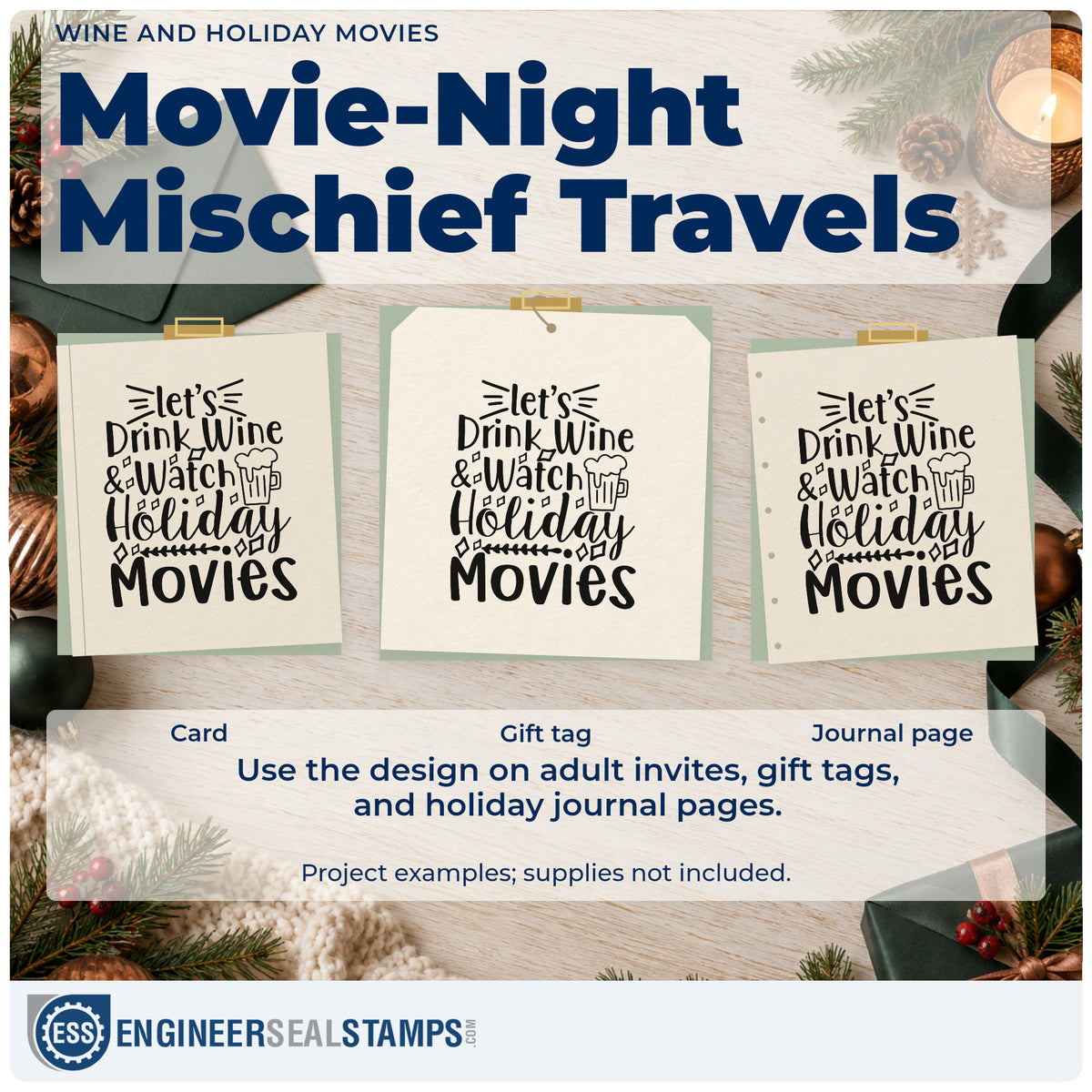 WINE AND HOLIDAY MOVIES

Movie-Night Mischief Travels

let's Drink Wine & Watch Holiday Movies

let's Drink Wine & Watch Holiday Movies

let's Drink Wine & Watch Holiday Movies

Card

Gift tag

Journal page

Use the design on adult invites, gift tags, and holiday journal pages.

Project examples; supplies not included.

ESS ENGINEERSEALSTAMPS.COM