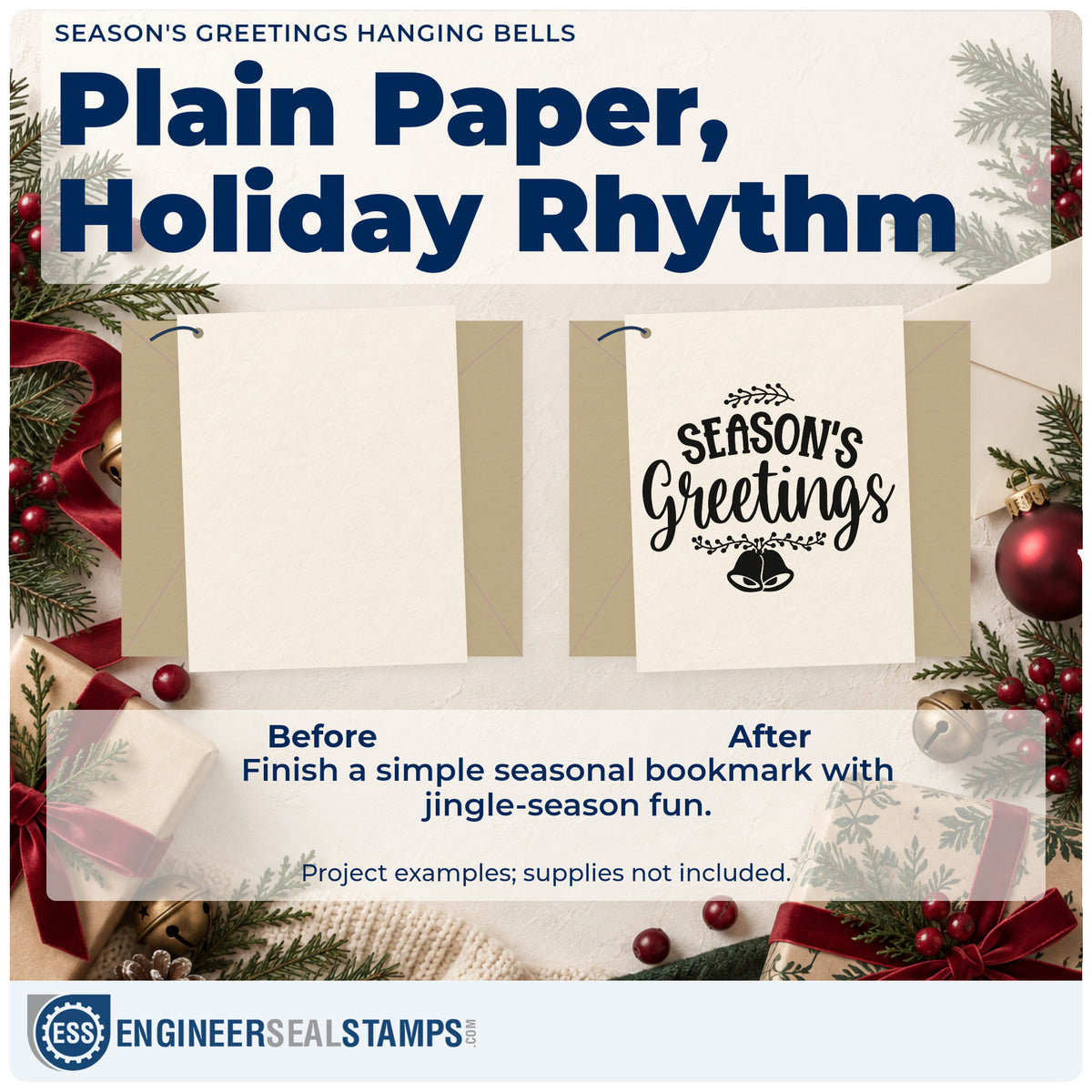 SEASON'S GREETINGS HANGING BELLS

Plain Paper, Holiday Rhythm

SEASON'S Greetings

Before

After

Finish a simple seasonal bookmark with jingle-season fun.

Project examples; supplies not included.

ESS ENGINEERSEALSTAMPS.COM