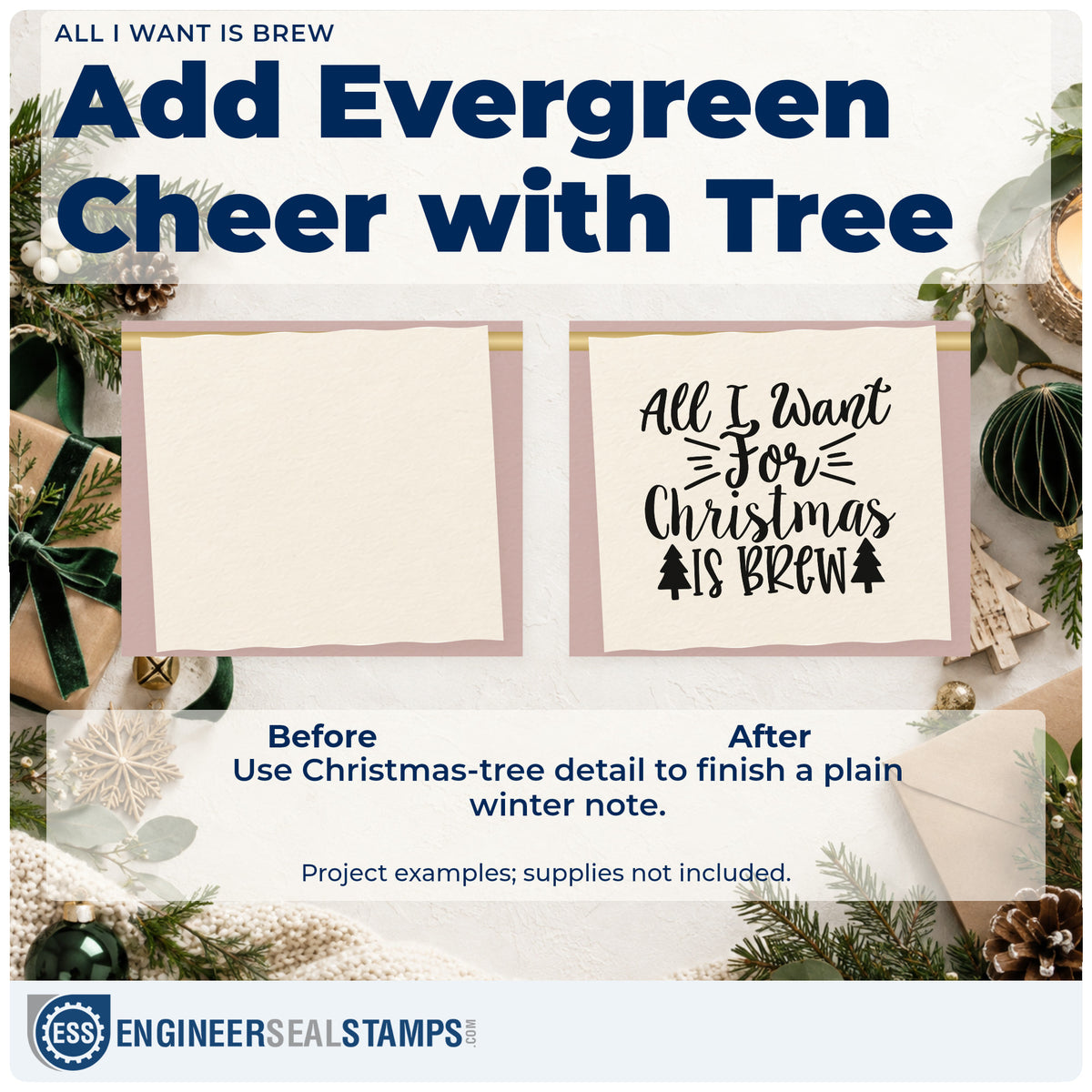 ALL I WANT IS BREW

Add Evergreen Cheer with Tree

All I Want For Christmas IS BREW

Before

After

Use Christmas-tree detail to finish a plain winter note.

Project examples; supplies not included.

ESS ENGINEERSEALSTAMPS.COM