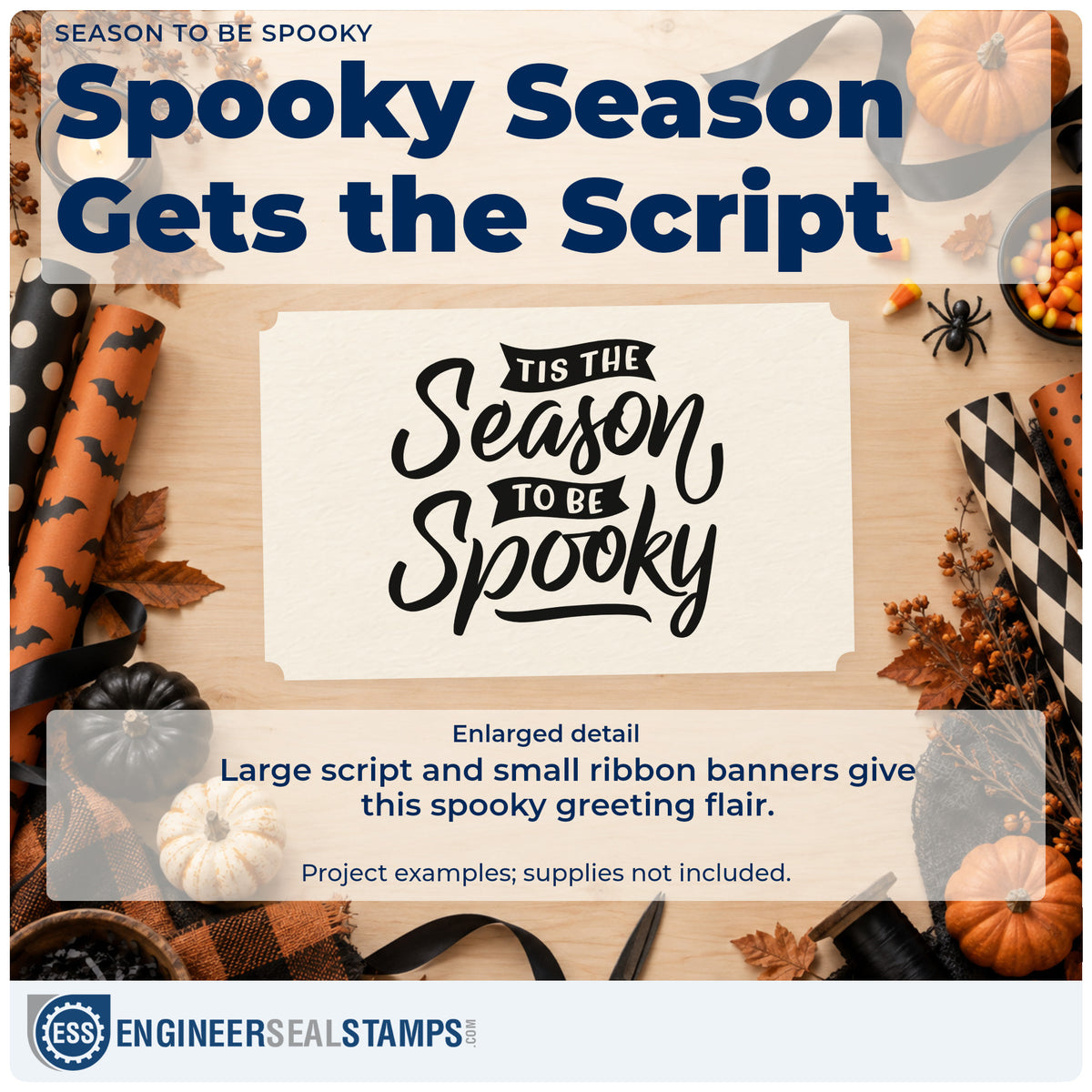 SEASON TO BE SPOOKY

Spooky Season Gets the Script

TIS THE
Season
TO BE
Spooky

Enlarged detail

Large script and small ribbon banners give this spooky greeting flair.

Project examples; supplies not included.

ESS ENGINEERSEALSTAMPS.COM