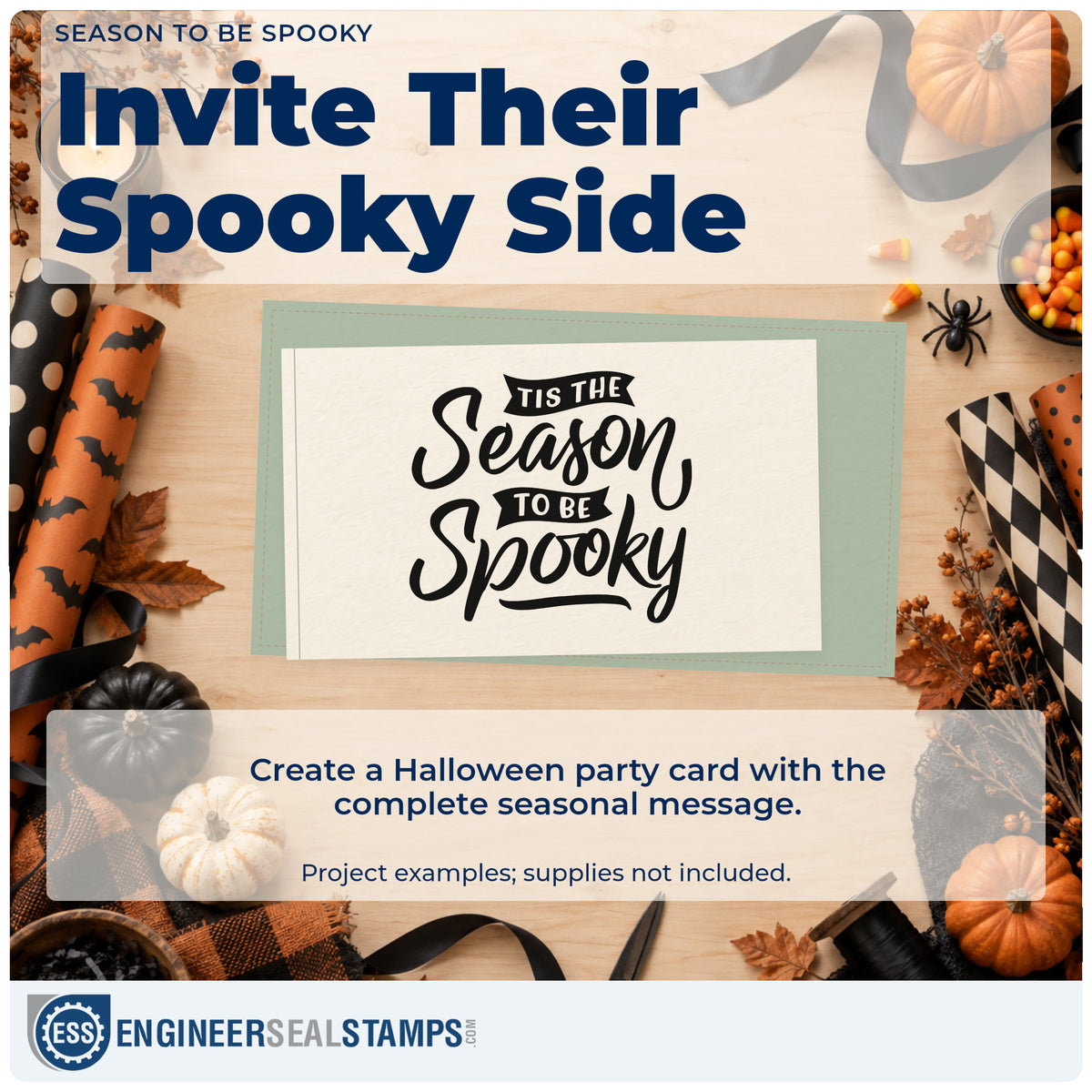 SEASON TO BE SPOOKY

Invite Their Spooky Side

TIS THE
Season
TO BE
Spooky

Create a Halloween party card with the complete seasonal message.

Project examples; supplies not included.

ESS ENGINEERSEALSTAMPS.COM